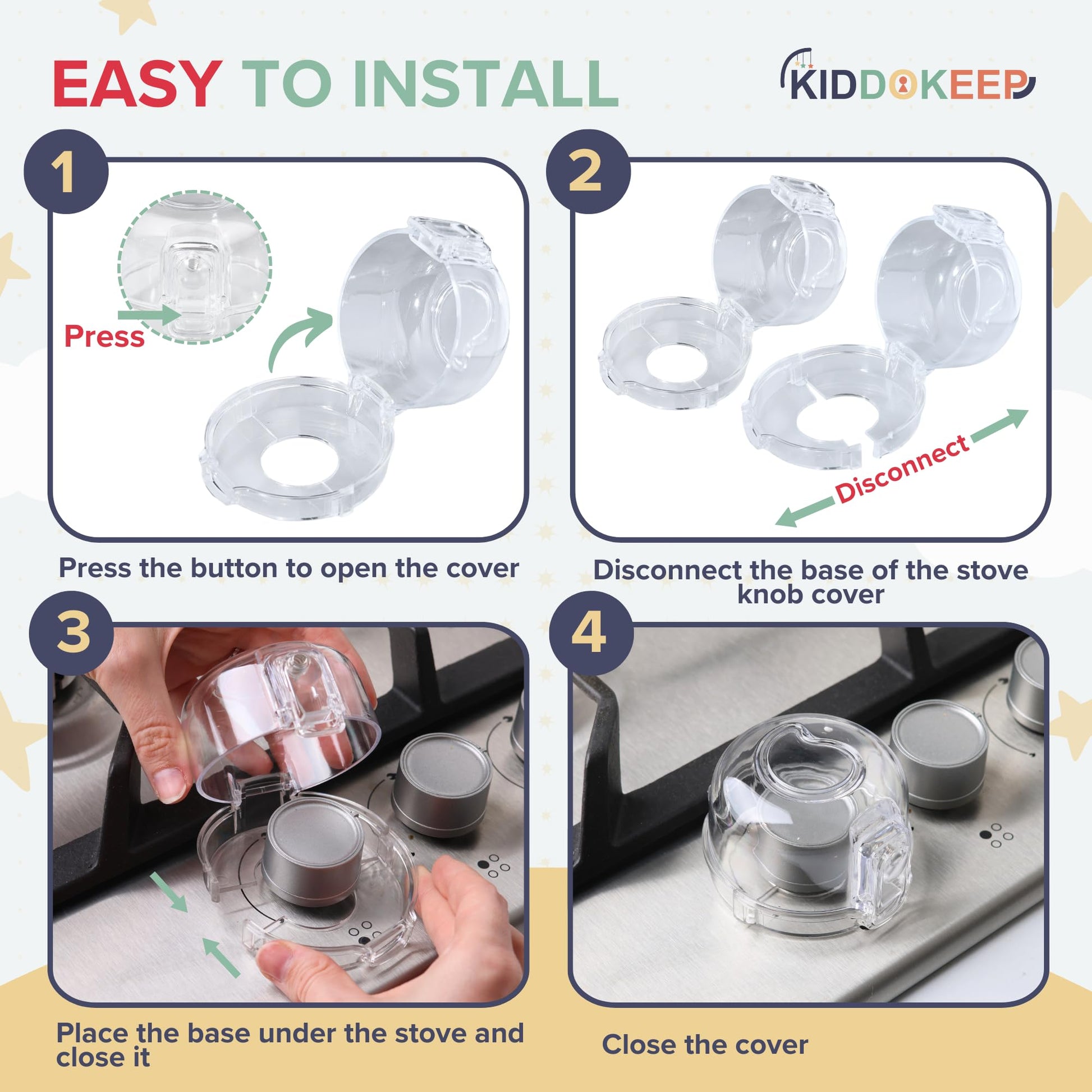 EASY TO INSTALL

KIDDOKEEP

1

Press

Press the button to open the cover

2

Disconnect

Disconnect the base of the stove knob cover

3

Place the base under the stove and close it

4

Close the cover