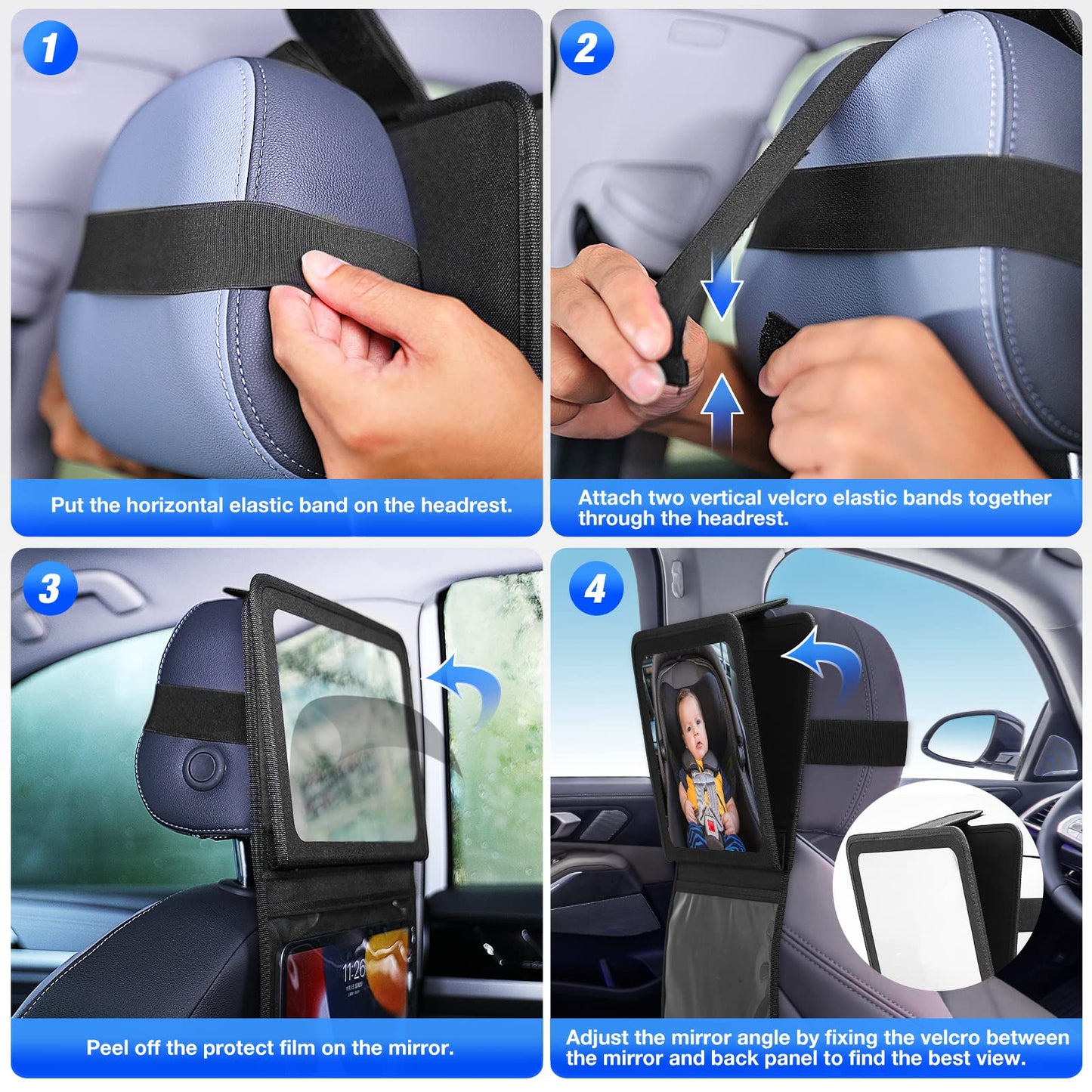 1

Put the horizontal elastic band on the headrest.

2

Attach two vertical velcro elastic bands together through the headrest.

3

11:26

Peel off the protect film on the mirror.

4

Adjust the mirror angle by fixing the velcro between the mirror and back panel to find the best view.