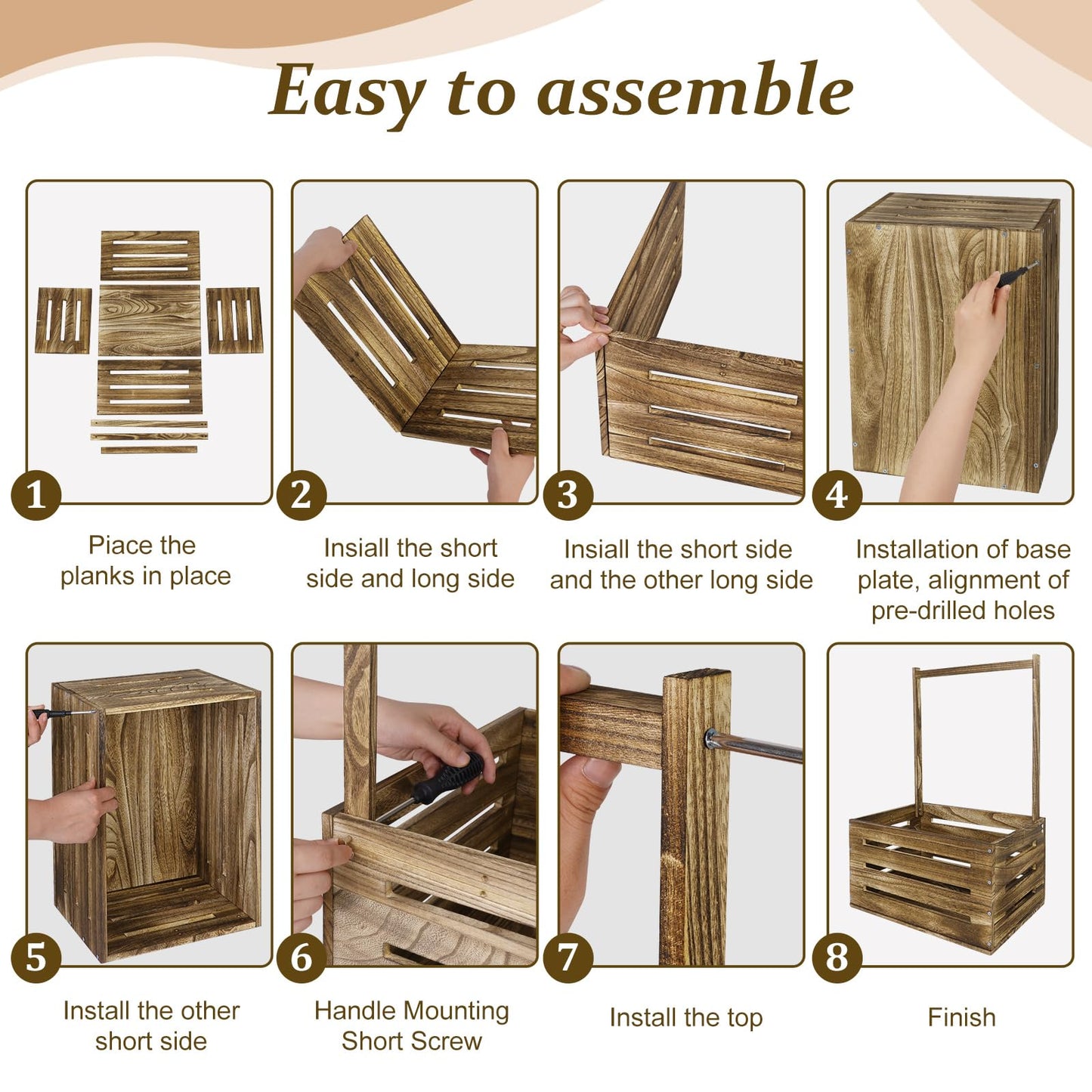 Easy to assemble

1
Piace the planks in place

2
Insiall the short side and long side

3
Insiall the short side and the other long side

4
Installation of base plate, alignment of pre-drilled holes

5
Install the other short side

6
Handle Mounting Short Screw

7
Install the top

8
Finish