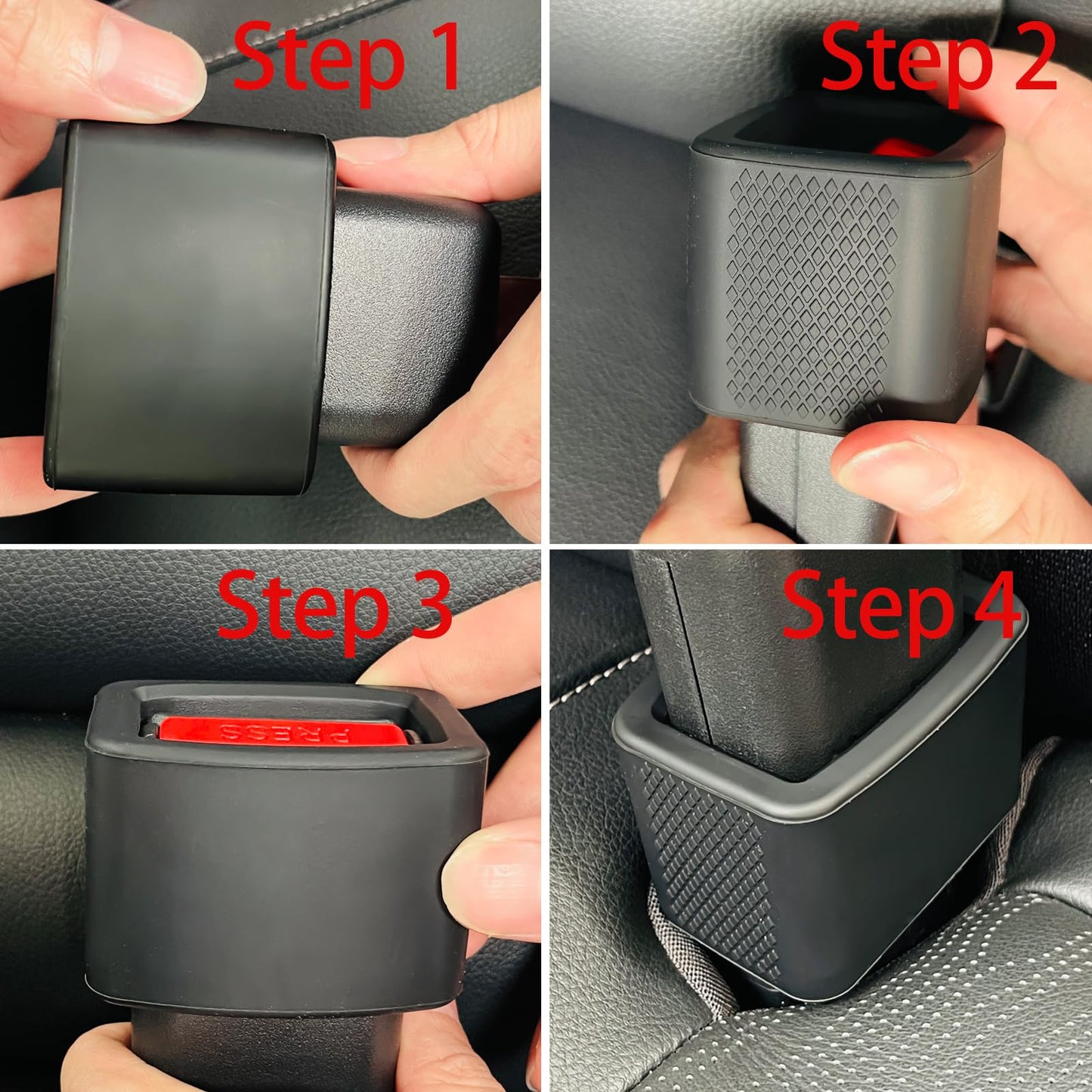 Step 1

Step 2

Step 3

PRESS

Step 4