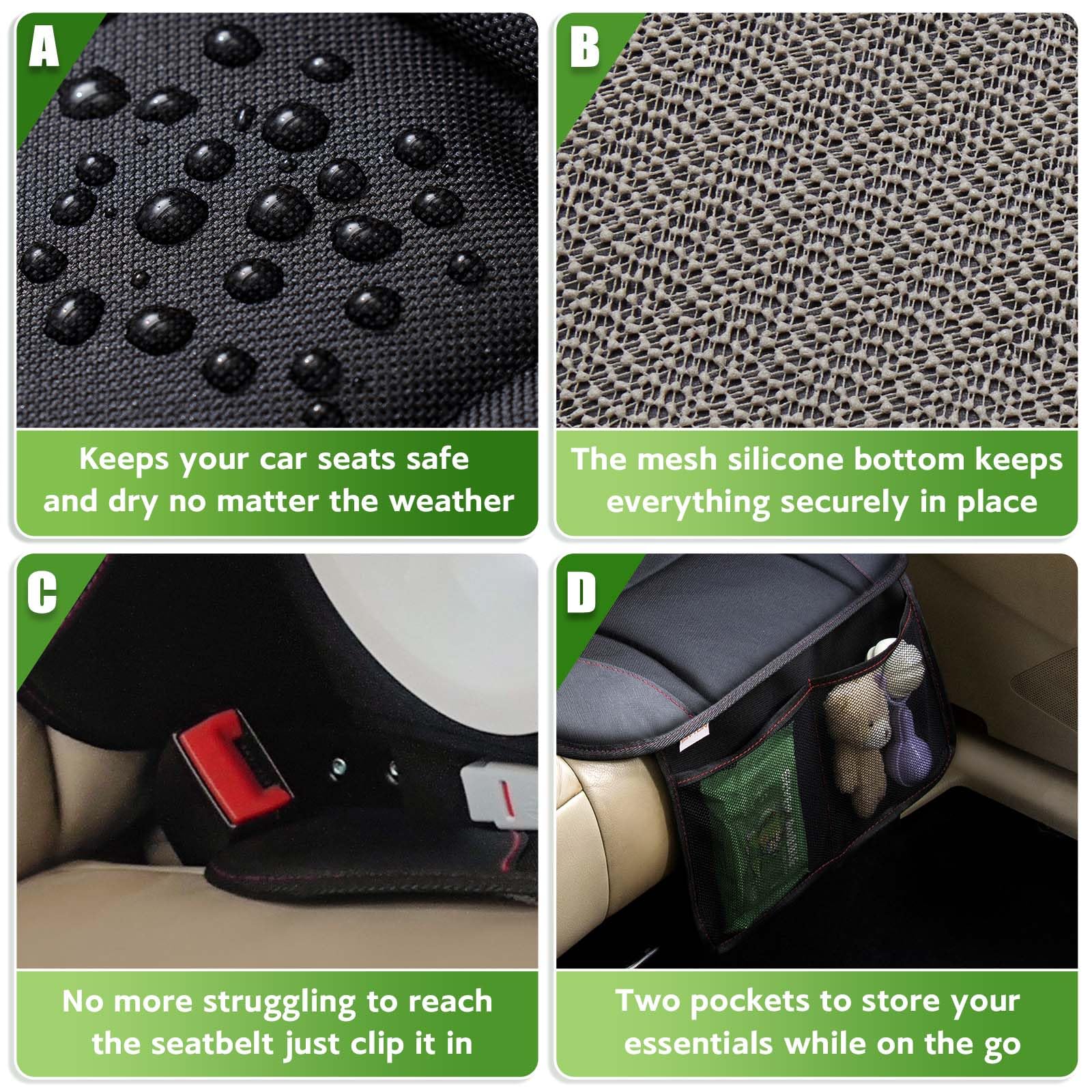 A

Keeps your car seats safe and dry no matter the weather

B

The mesh silicone bottom keeps everything securely in place

C

No more struggling to reach the seatbelt just clip it in

D

Two pockets to store your essentials while on the go