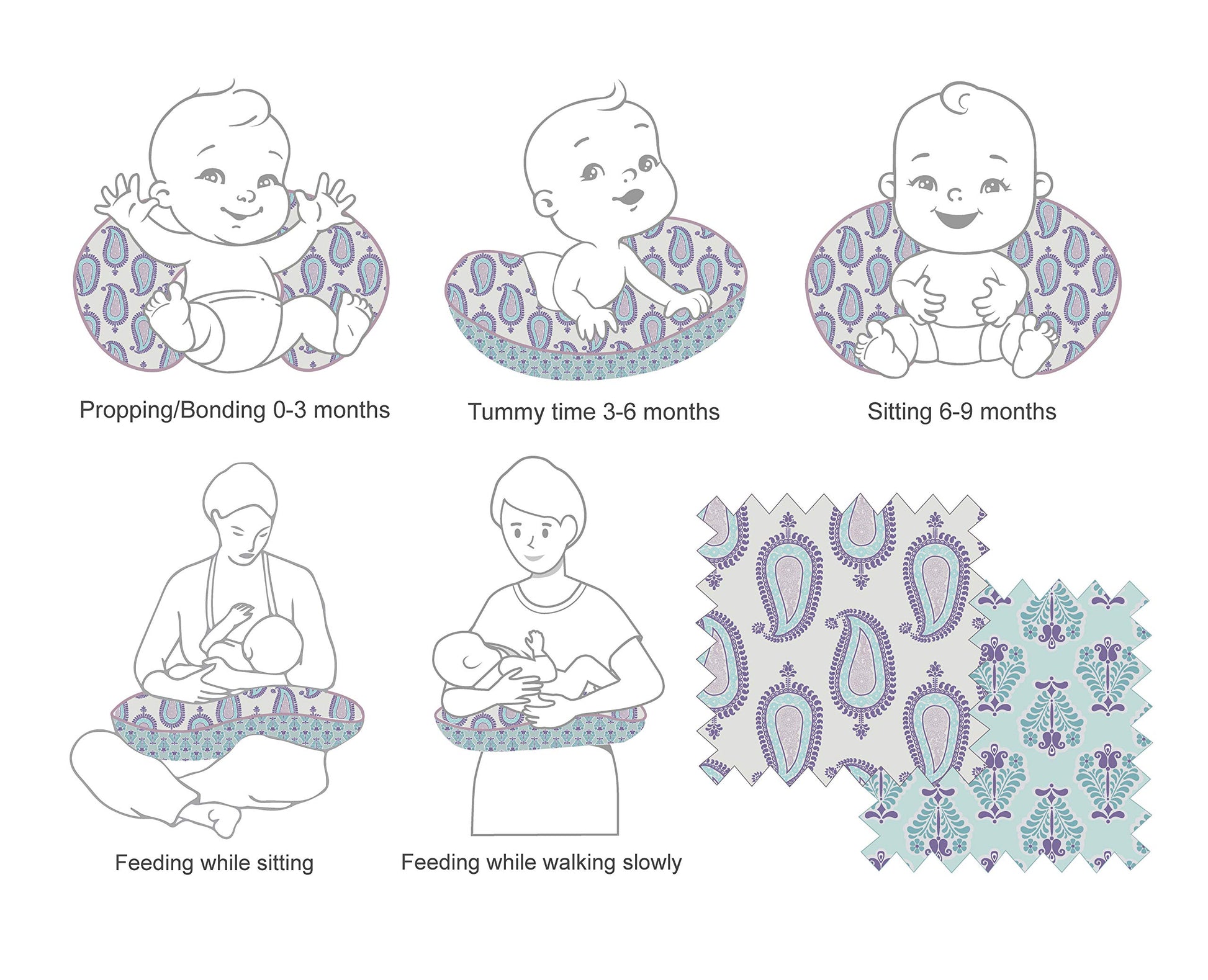 Propping/Bonding 0-3 months

Tummy time 3-6 months

Sitting 6-9 months

Feeding while sitting

Feeding while walking slowly