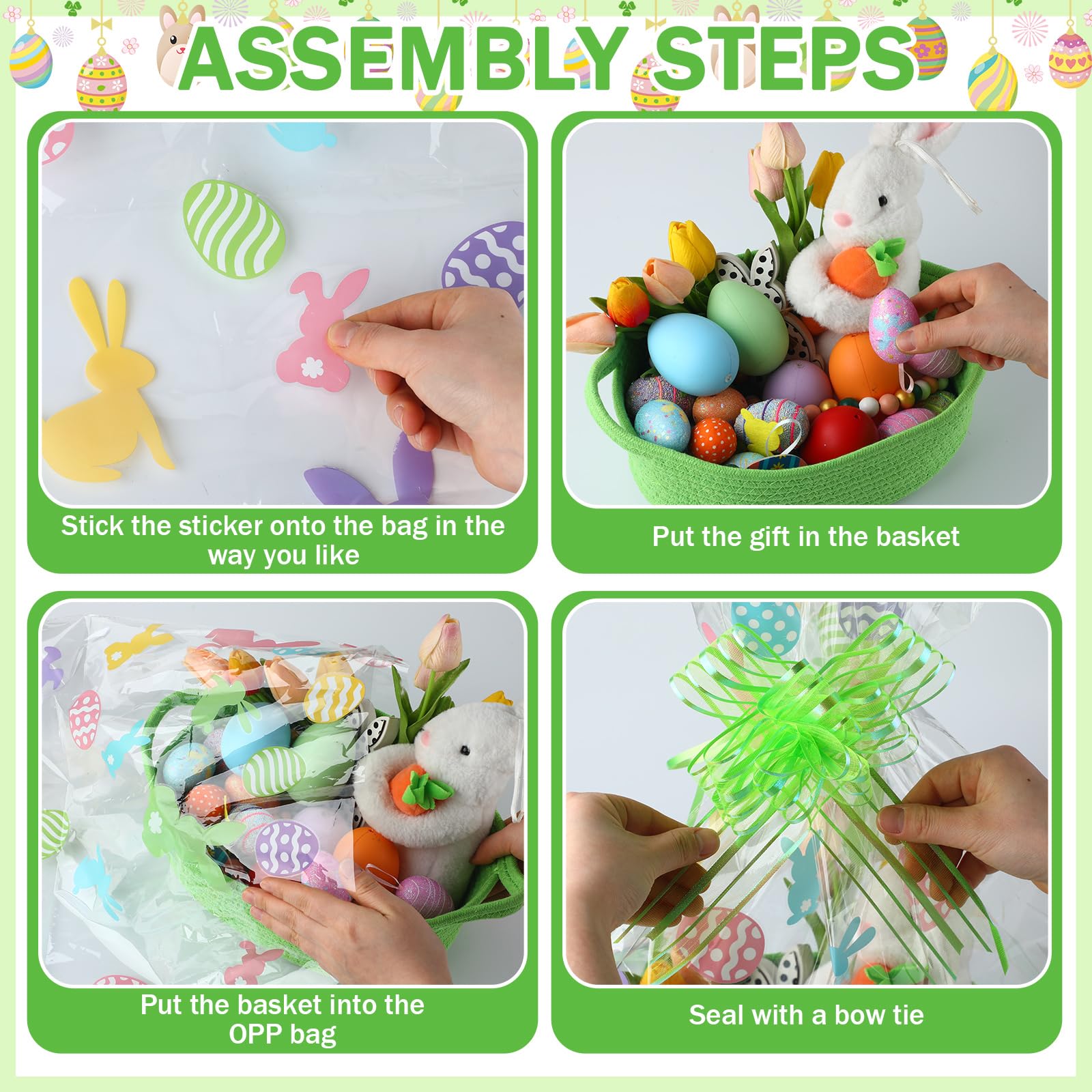 ASSEMBLY STEPS

Stick the sticker onto the bag in the way you like

Put the gift in the basket

Put the basket into the OPP bag

Seal with a bow tie