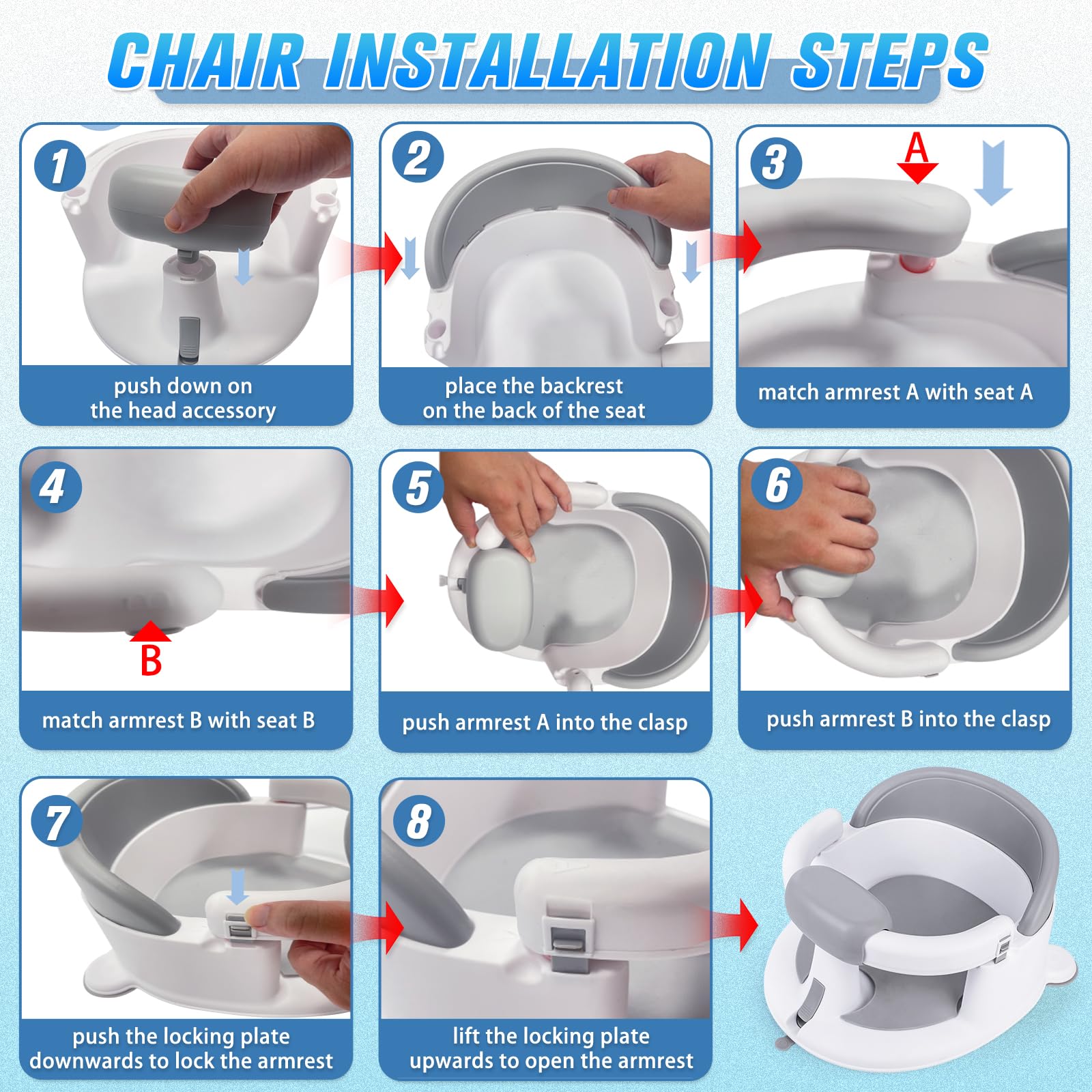 CHAIR INSTALLATION STEPS

1
push down on the head accessory

2
place the backrest on the back of the seat

3
A
match armrest A with seat A

4
B
match armrest B with seat B

5
push armrest A into the clasp

6
push armrest B into the clasp

7
push the locking plate downwards to lock the armrest

8
lift the locking plate upwards to open the armrest