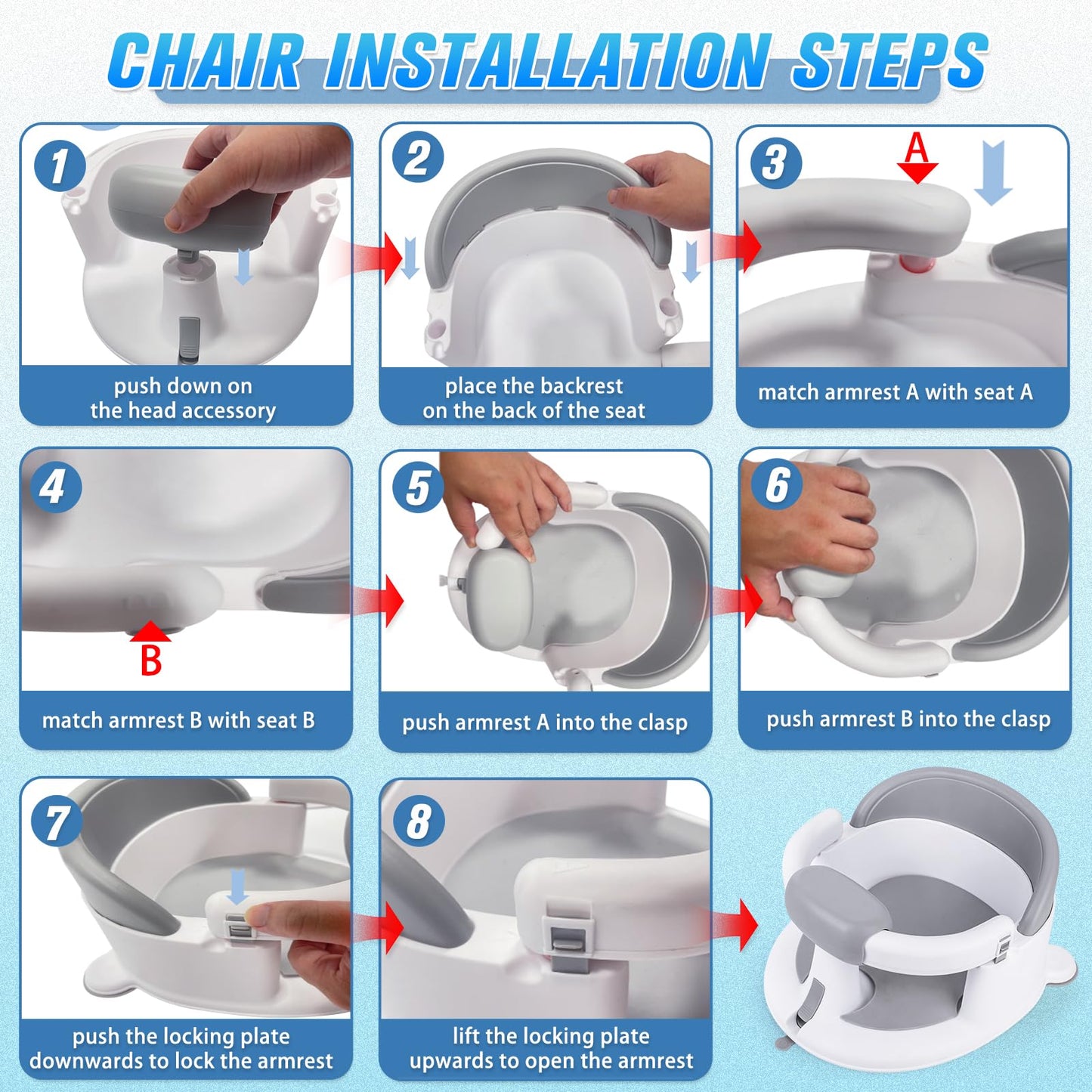 CHAIR INSTALLATION STEPS

1

push down on the head accessory

2

place the backrest on the back of the seat

3

A

match armrest A with seat A

4

B

match armrest B with seat B

5

push armrest A into the clasp

6

push armrest B into the clasp

7

push the locking plate downwards to lock the armrest

8

lift the locking plate upwards to open the armrest