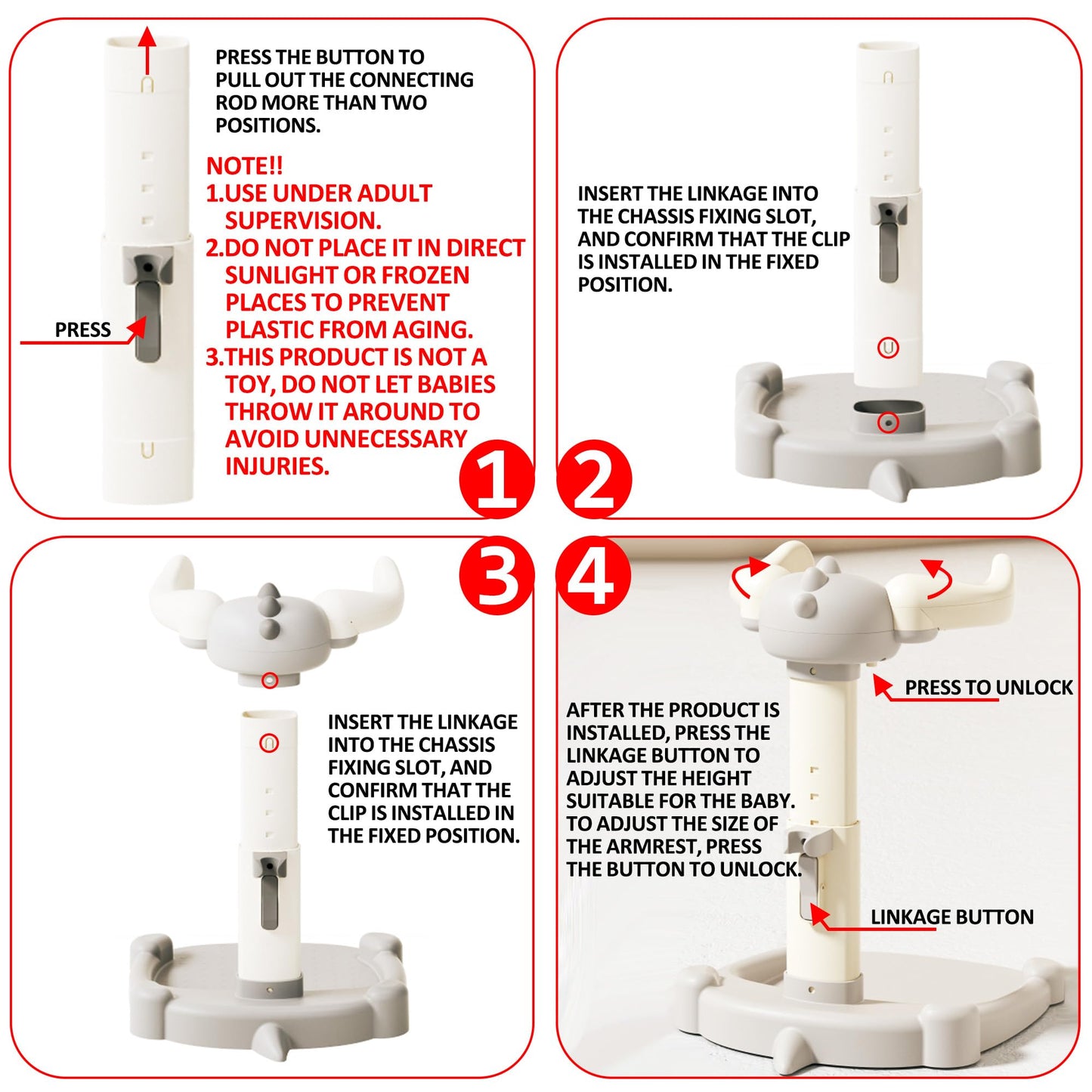 PRESS THE BUTTON TO PULL OUT THE CONNECTING ROD MORE THAN TWO POSITIONS.

NOTE!!
1.USE UNDER ADULT SUPERVISION.
2.DO NOT PLACE IT IN DIRECT SUNLIGHT OR FROZEN PLACES TO PREVENT PLASTIC FROM AGING.
3.THIS PRODUCT IS NOT A TOY, DO NOT LET BABIES THROW IT AROUND TO AVOID UNNECESSARY INJURIES.

PRESS

1

INSERT THE LINKAGE INTO THE CHASSIS FIXING SLOT, AND CONFIRM THAT THE CLIP IS INSTALLED IN THE FIXED POSITION.

2

3

INSERT THE LINKAGE INTO THE CHASSIS FIXING SLOT, AND CONFIRM THAT THE CLIP IS INSTALLED IN THE FIXED POSITION.

4

PRESS TO UNLOCK

AFTER THE PRODUCT IS INSTALLED, PRESS THE LINKAGE BUTTON TO ADJUST THE HEIGHT SUITABLE FOR THE BABY. TO ADJUST THE SIZE OF THE ARMREST, PRESS THE BUTTON TO UNLOCK.

LINKAGE BUTTON