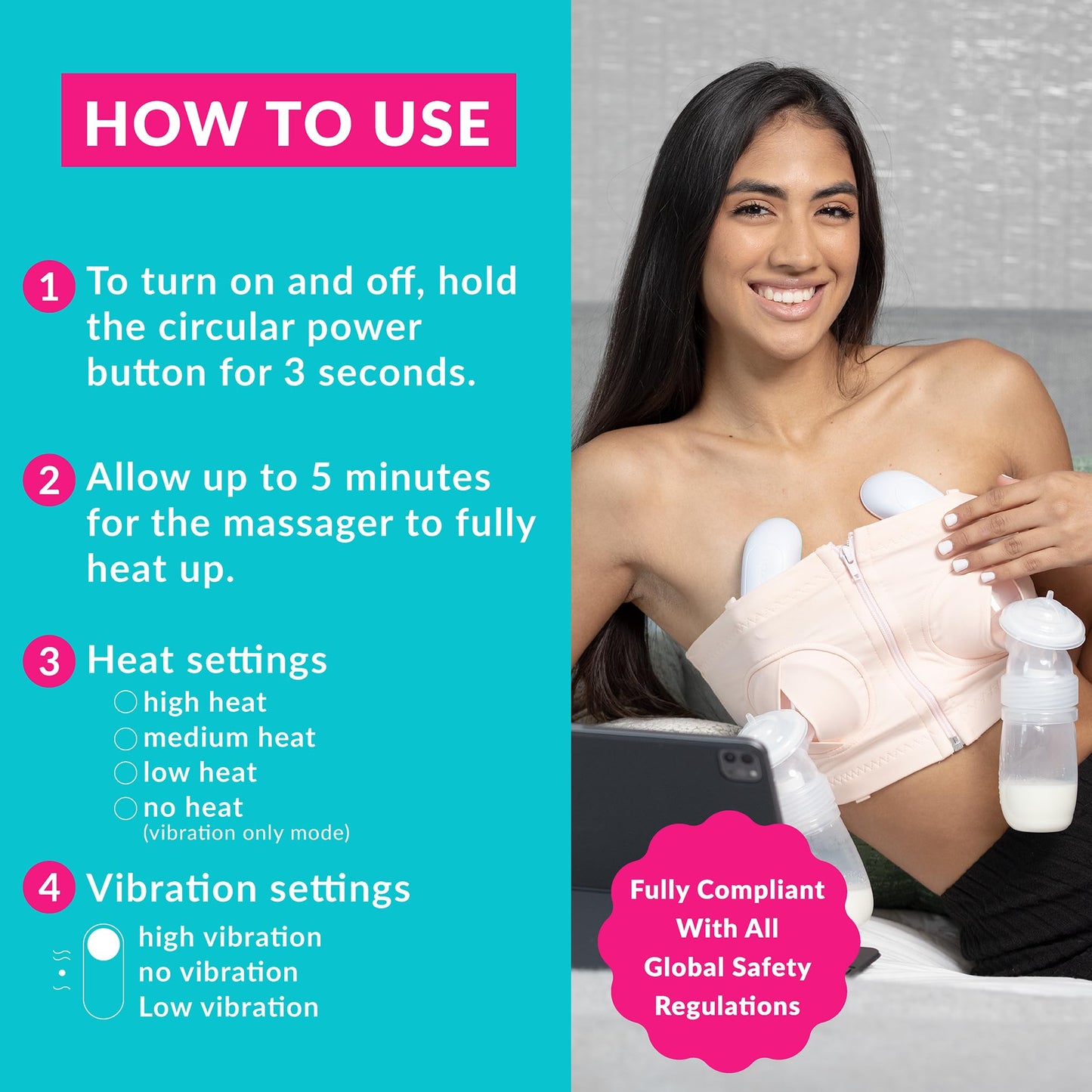 HOW TO USE

1 To turn on and off, hold the circular power button for 3 seconds.

2 Allow up to 5 minutes for the massager to fully heat up.

3 Heat settings
high heat
medium heat
low heat
no heat
(vibration only mode)

4 Vibration settings
high vibration
no vibration
Low vibration

Fully Compliant With All Global Safety Regulations