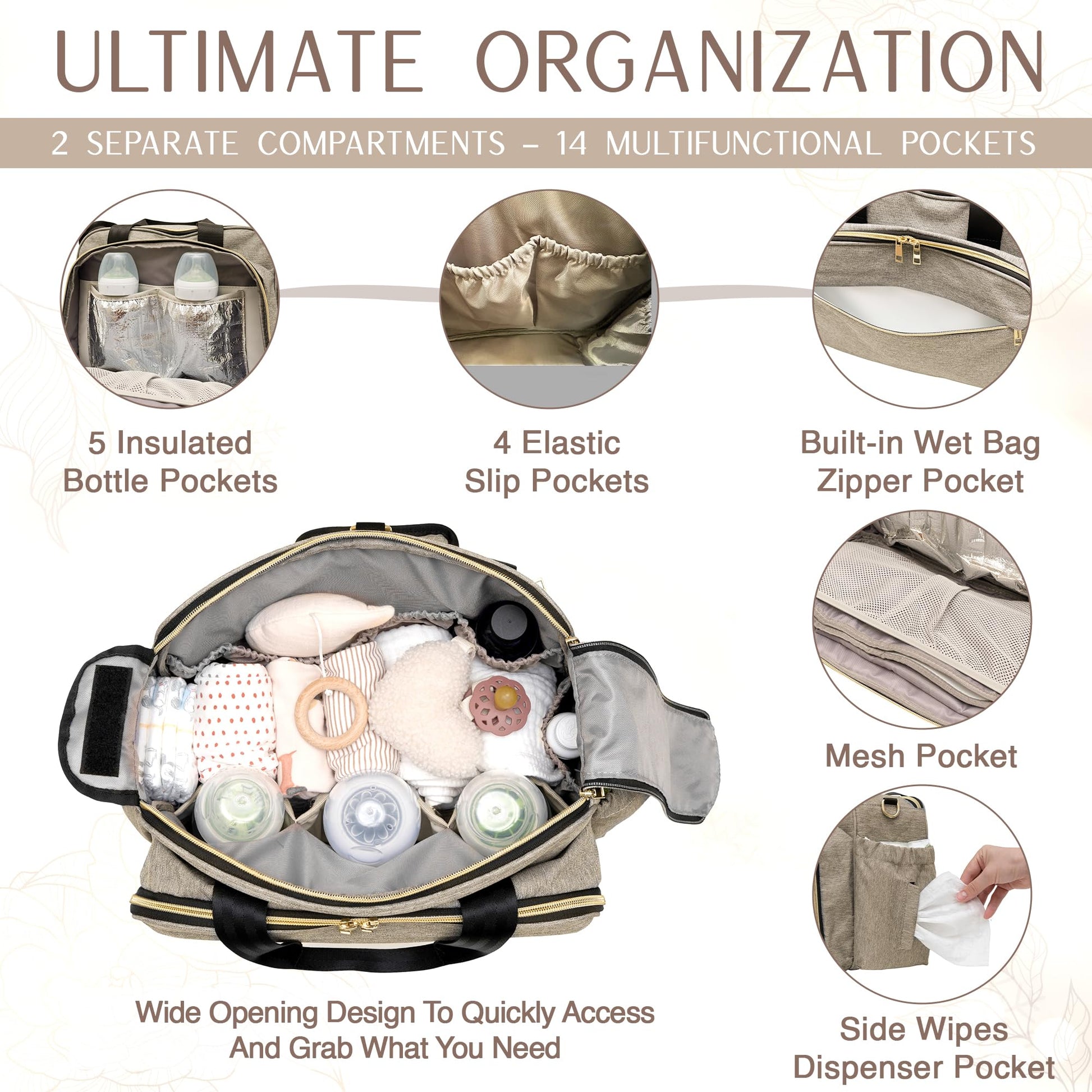 ULTIMATE ORGANIZATION

2 SEPARATE COMPARTMENTS – 14 MULTIFUNCTIONAL POCKETS

5 Insulated Bottle Pockets

4 Elastic Slip Pockets

Built-in Wet Bag Zipper Pocket

Mesh Pocket

Wide Opening Design To Quickly Access And Grab What You Need

Side Wipes Dispenser Pocket