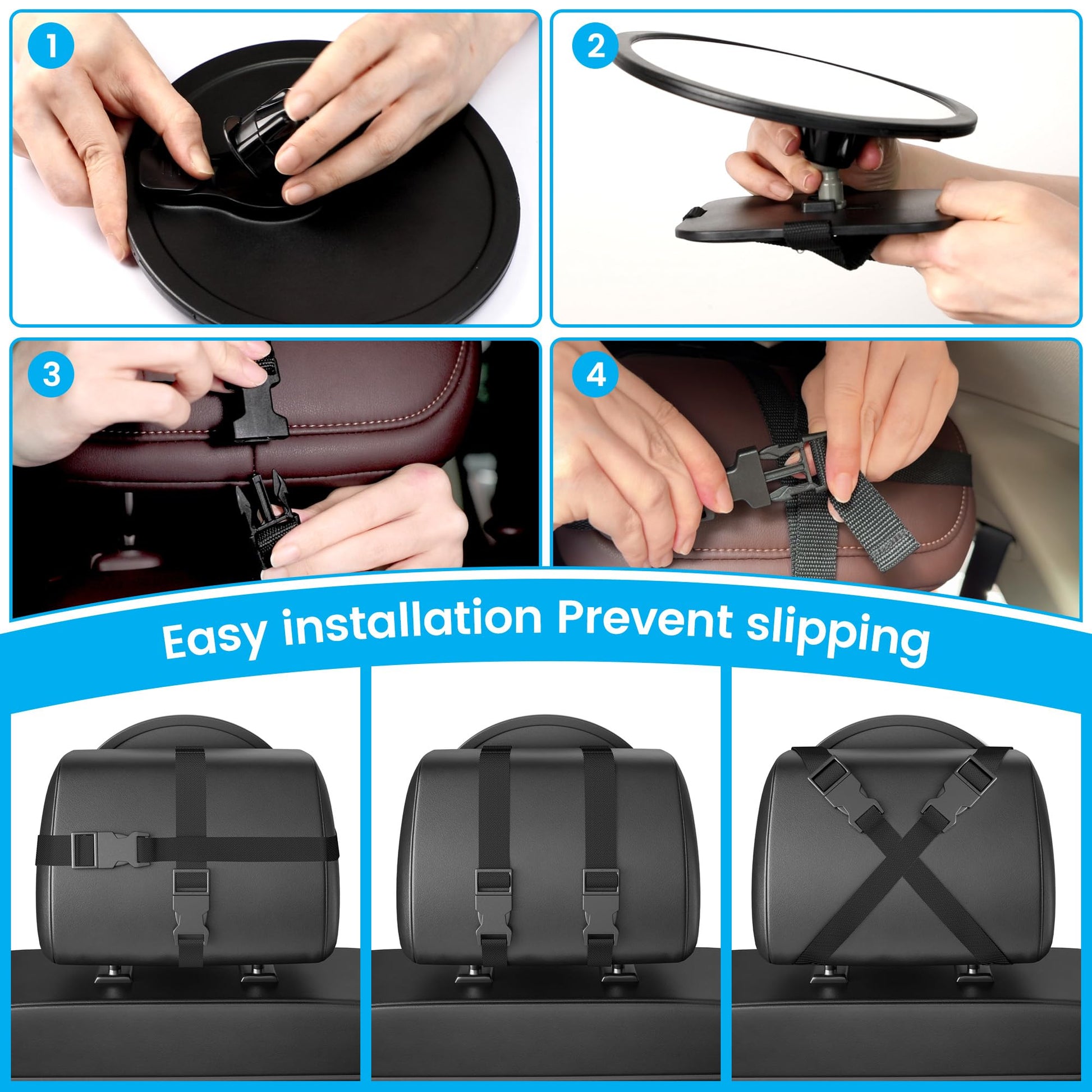 1

2

3

4

Easy installation Prevent slipping