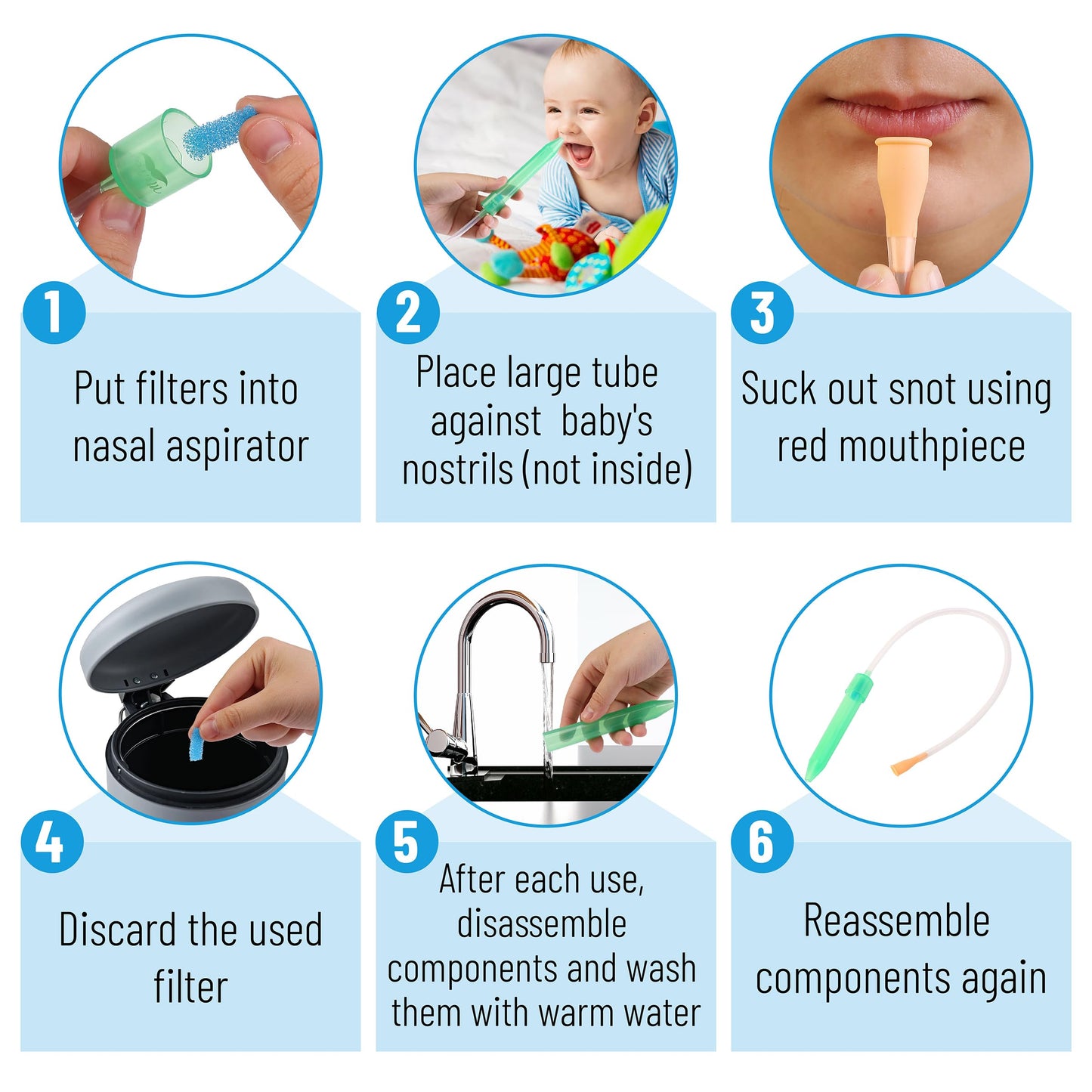 1

Put filters into nasal aspirator

2

Place large tube against baby's nostrils (not inside)

3

Suck out snot using red mouthpiece

4

Discard the used filter

5

After each use, disassemble components and wash them with warm water

6

Reassemble components again