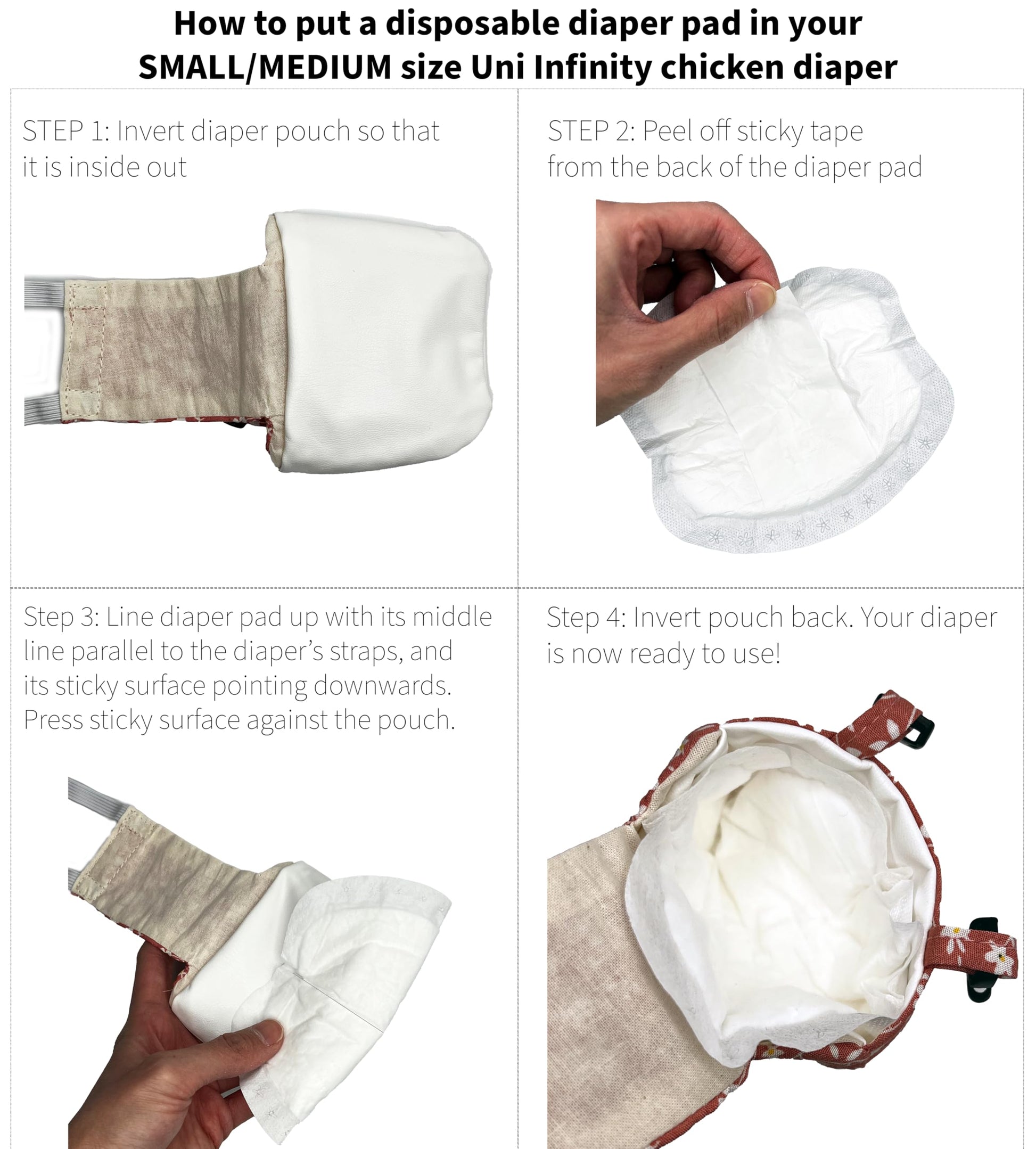 How to put a disposable diaper pad in your SMALL/MEDIUM size Uni Infinity chicken diaper

STEP 1: Invert diaper pouch so that it is inside out

STEP 2: Peel off sticky tape from the back of the diaper pad

Step 3: Line diaper pad up with its middle line parallel to the diaper's straps, and its sticky surface pointing downwards. Press sticky surface against the pouch.

Step 4: Invert pouch back. Your diaper is now ready to use!