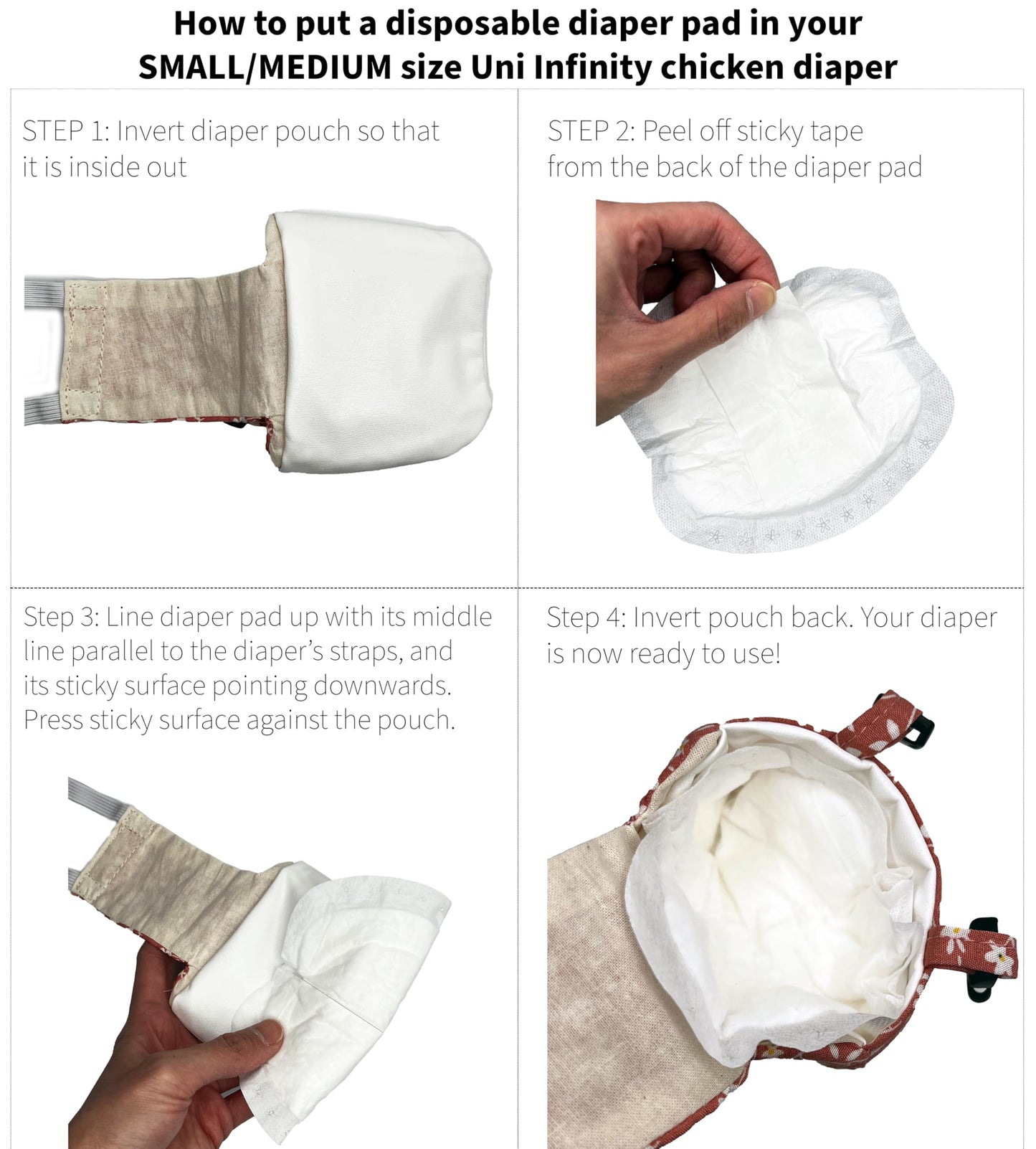 How to put a disposable diaper pad in your SMALL/MEDIUM size Uni Infinity chicken diaper

STEP 1: Invert diaper pouch so that it is inside out

STEP 2: Peel off sticky tape from the back of the diaper pad

Step 3: Line diaper pad up with its middle line parallel to the diaper's straps, and its sticky surface pointing downwards. Press sticky surface against the pouch.

Step 4: Invert pouch back. Your diaper is now ready to use!