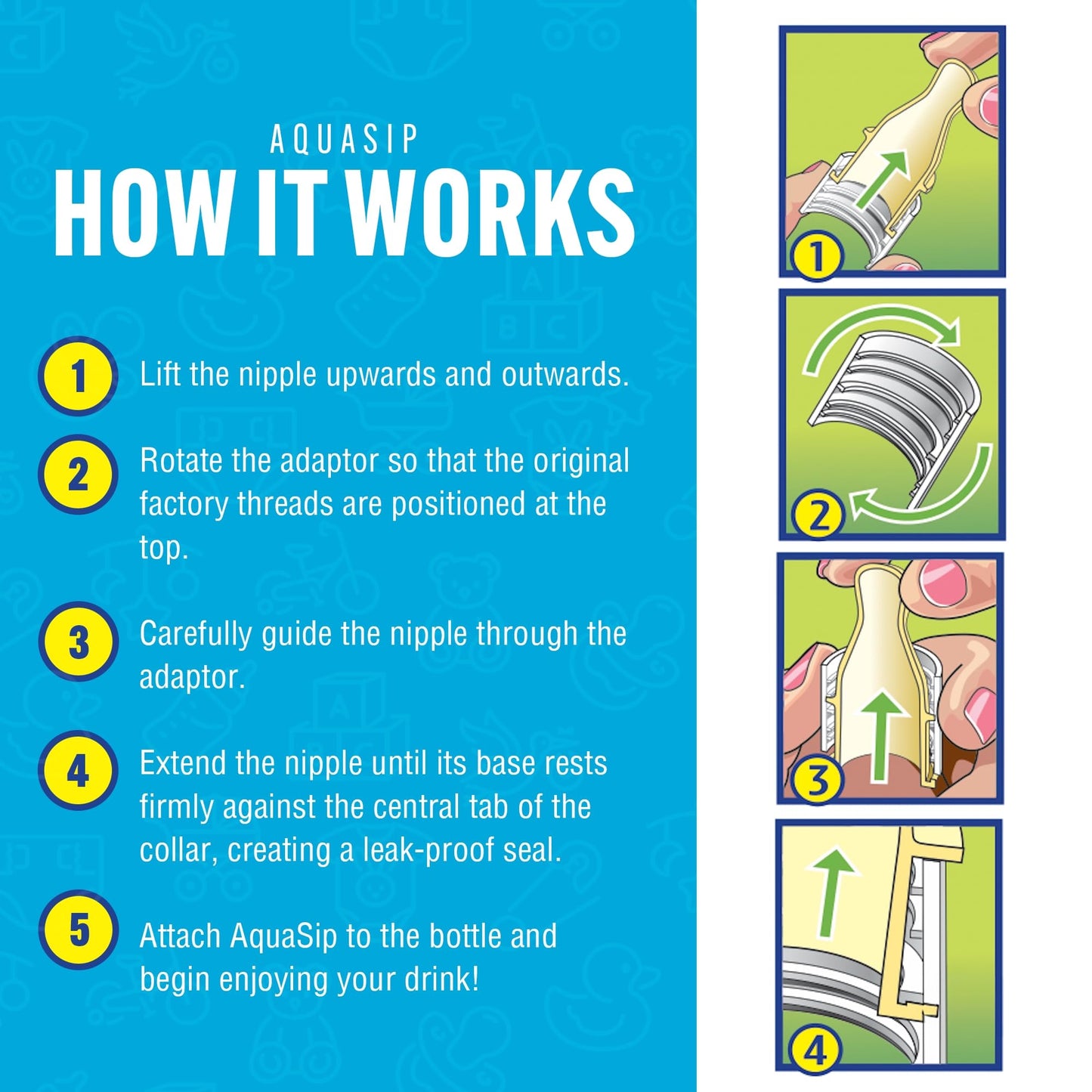 AQUASIP
HOW IT WORKS

1 Lift the nipple upwards and outwards.

2 Rotate the adaptor so that the original factory threads are positioned at the top.

3 Carefully guide the nipple through the adaptor.

4 Extend the nipple until its base rests firmly against the central tab of the collar, creating a leak-proof seal.

5 Attach AquaSip to the bottle and begin enjoying your drink!

1

2

3

4