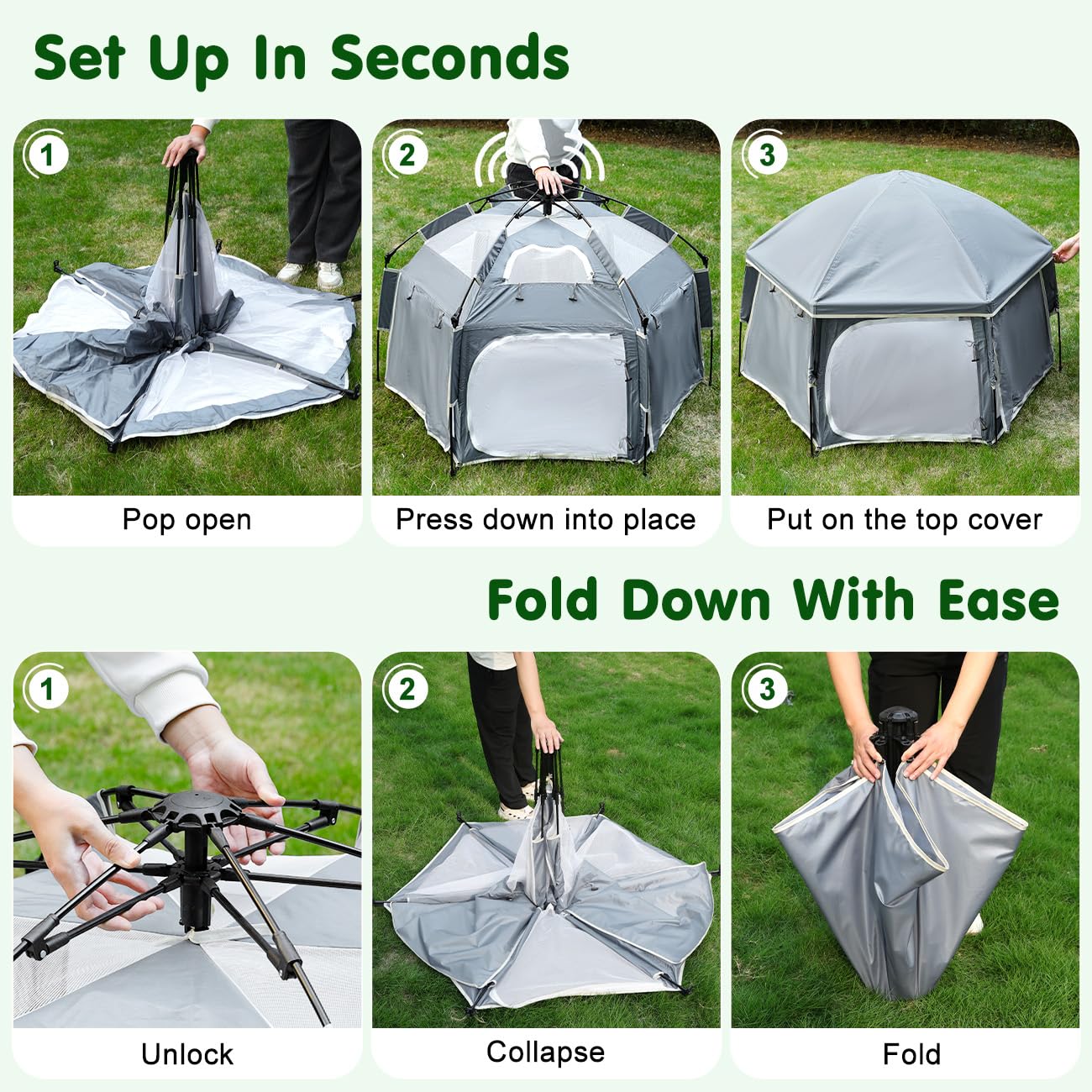 Set Up In Seconds

1
Pop open

2
Press down into place

3
Put on the top cover

Fold Down With Ease

1
Unlock

2
Collapse

3
Fold