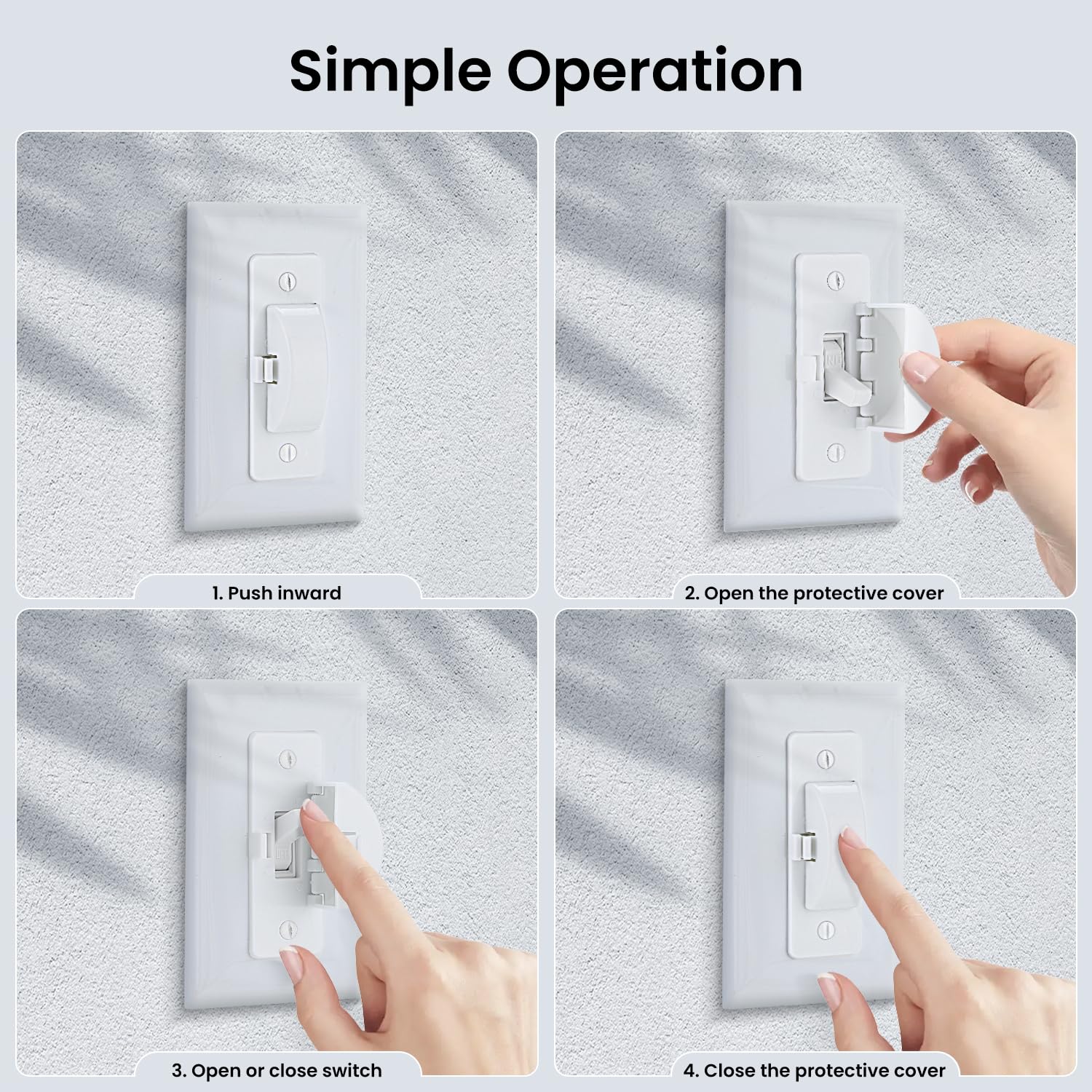 Simple Operation

1. Push inward

2. Open the protective cover

3. Open or close switch

4. Close the protective cover