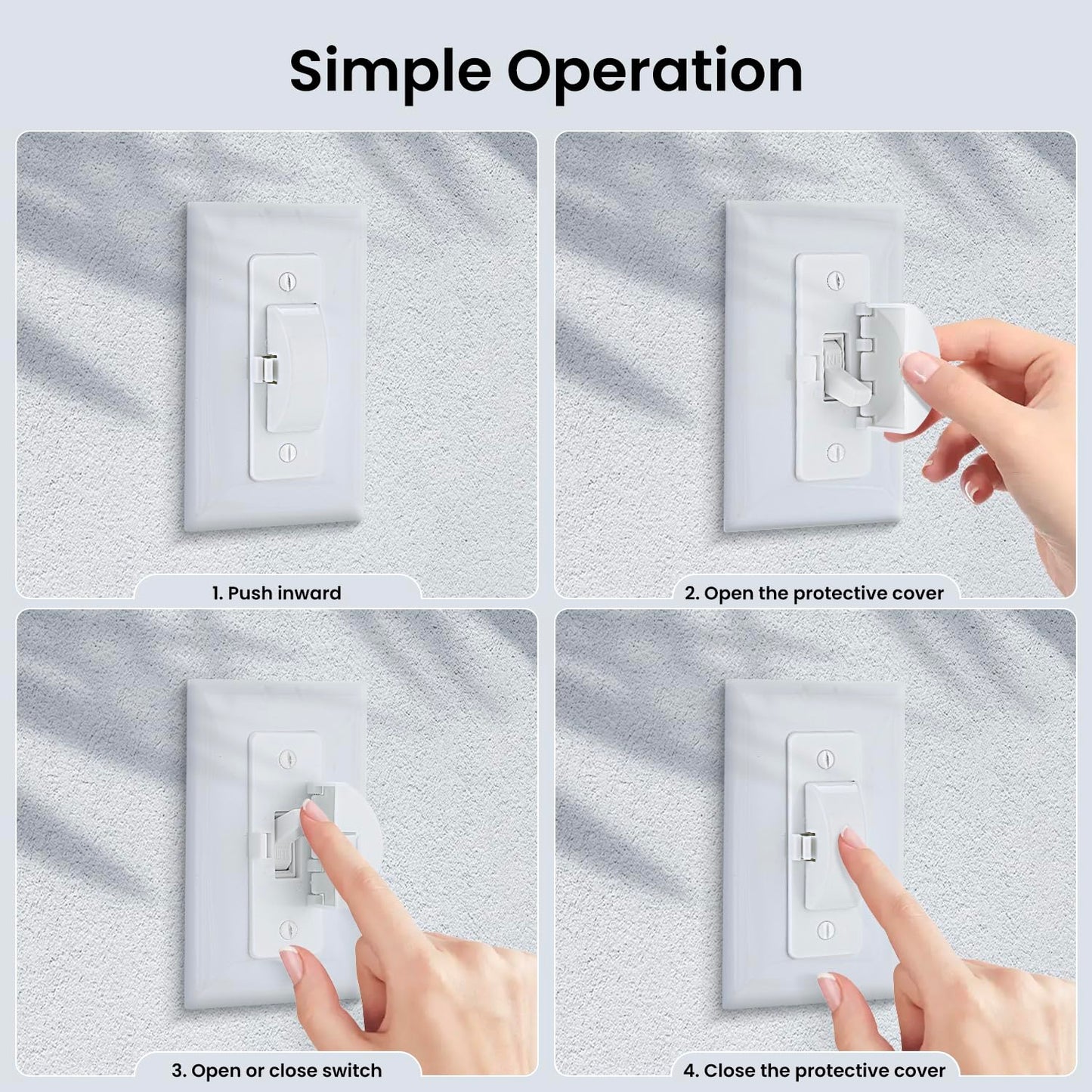 Simple Operation

1. Push inward

2. Open the protective cover

3. Open or close switch

4. Close the protective cover