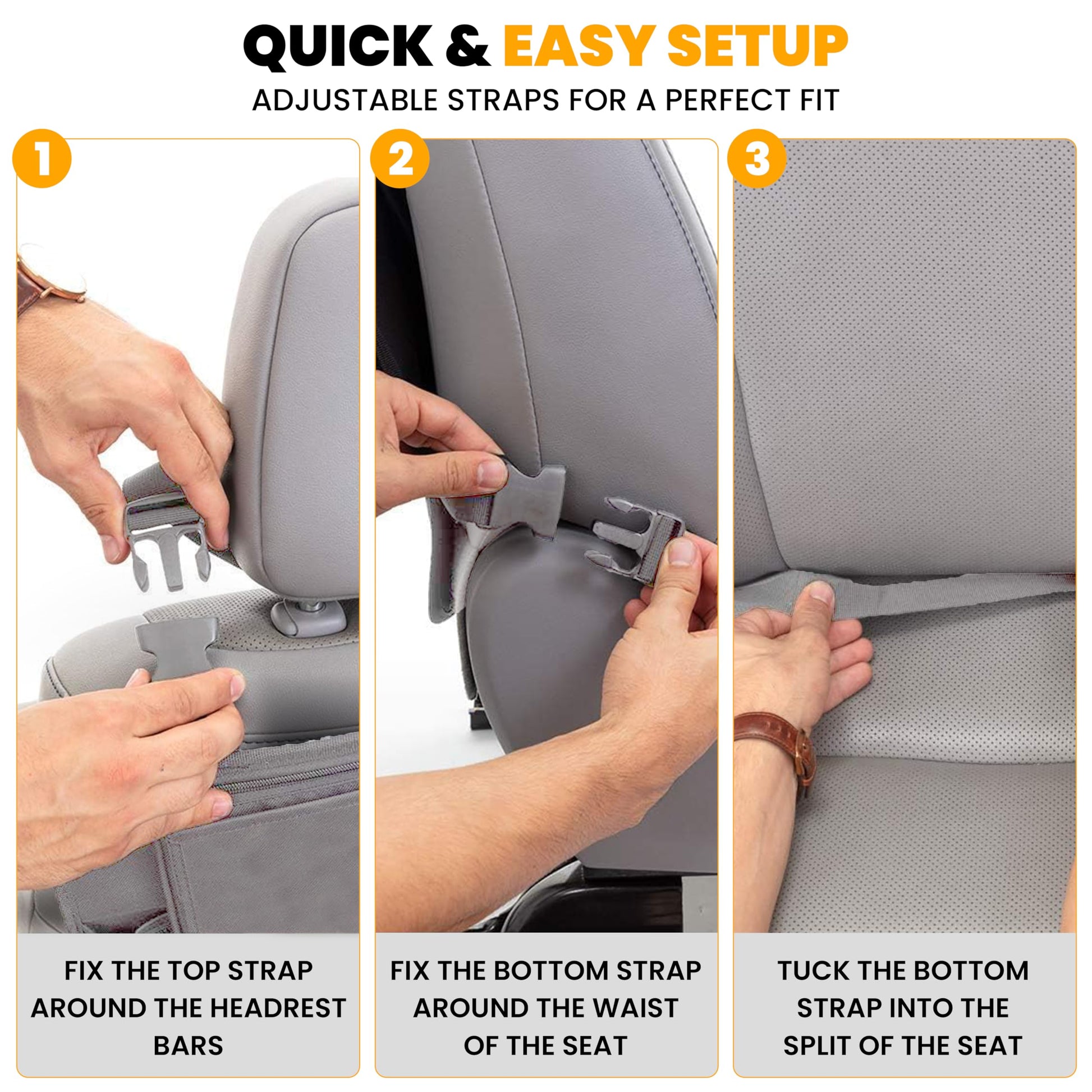 QUICK & EASY SETUP

ADJUSTABLE STRAPS FOR A PERFECT FIT

1

FIX THE TOP STRAP AROUND THE HEADREST BARS

2

FIX THE BOTTOM STRAP AROUND THE WAIST OF THE SEAT

3

TUCK THE BOTTOM STRAP INTO THE SPLIT OF THE SEAT