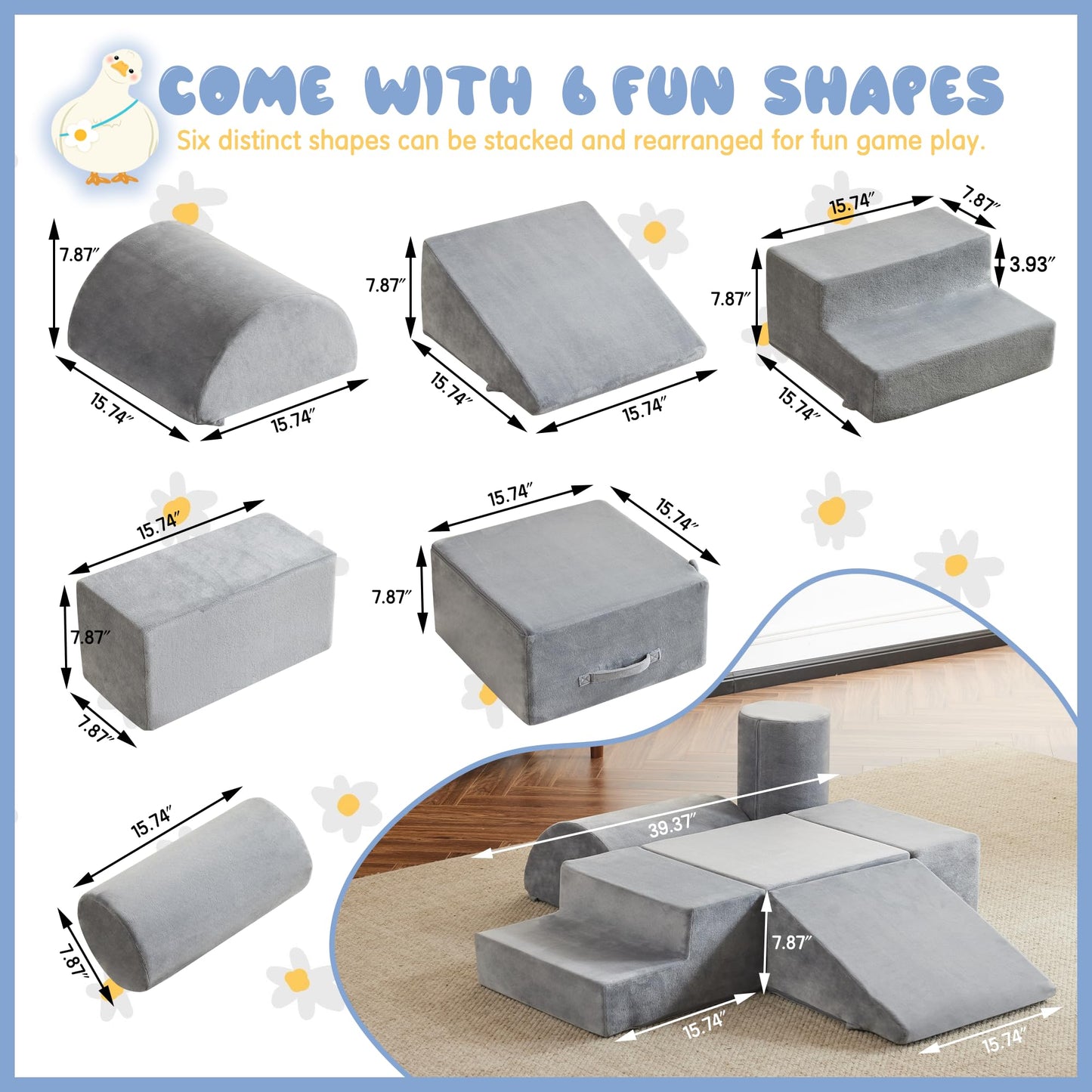 COME WITH 6 FUN SHAPES

Six distinct shapes can be stacked and rearranged for fun game play.

7.87″
15.74″
15.74″

7.87″
15.74″
15.74″

15.74″
7.87″
3.93″
7.87″
15.74″

15.74″
7.87″
7.87″

15.74″
15.74″
7.87″

15.74″
7.87″

39.37″
7.87″
15.74″
15.74″