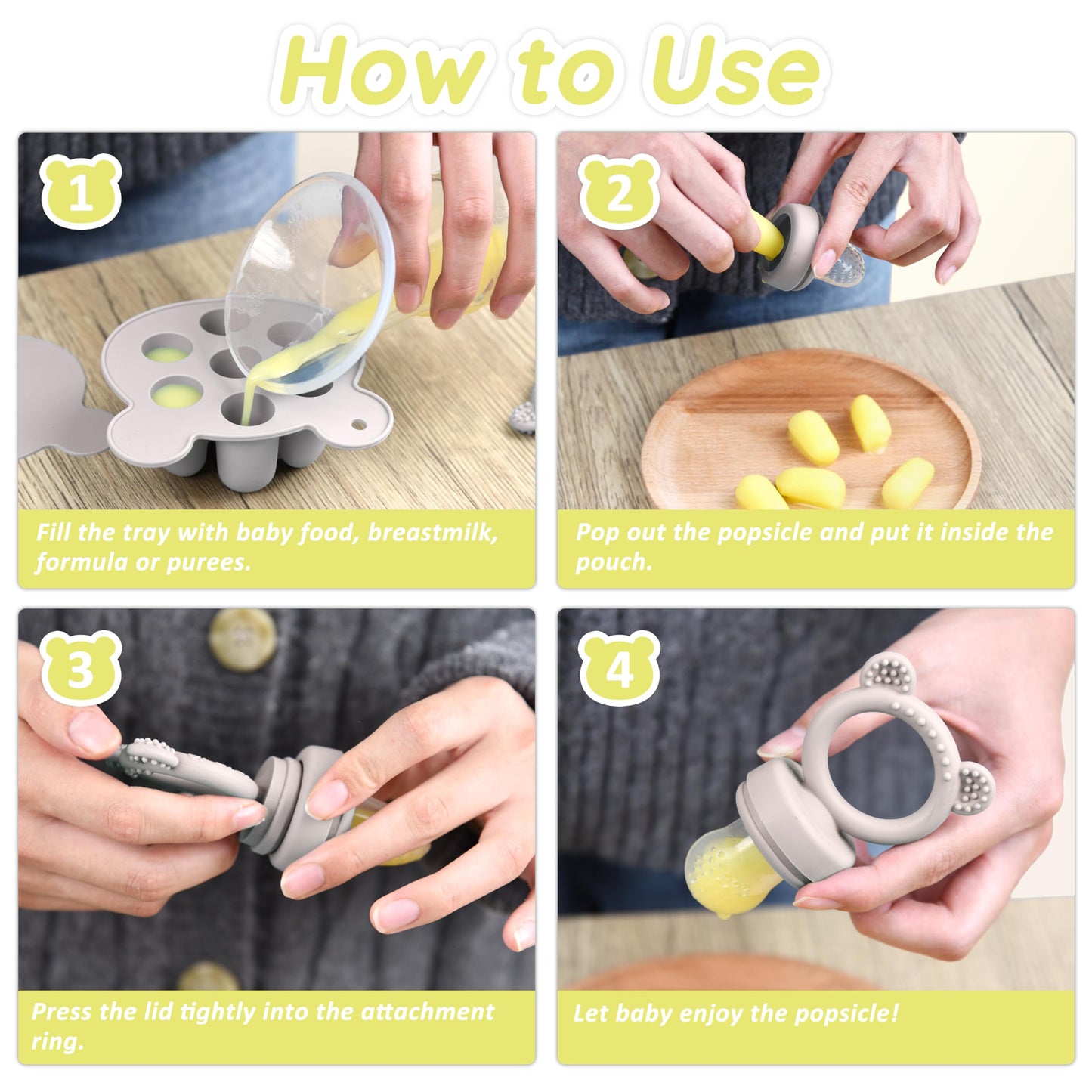 How to Use

1

Fill the tray with baby food, breastmilk, formula or purees.

2

Pop out the popsicle and put it inside the pouch.

3

Press the lid tightly into the attachment ring.

4

Let baby enjoy the popsicle!