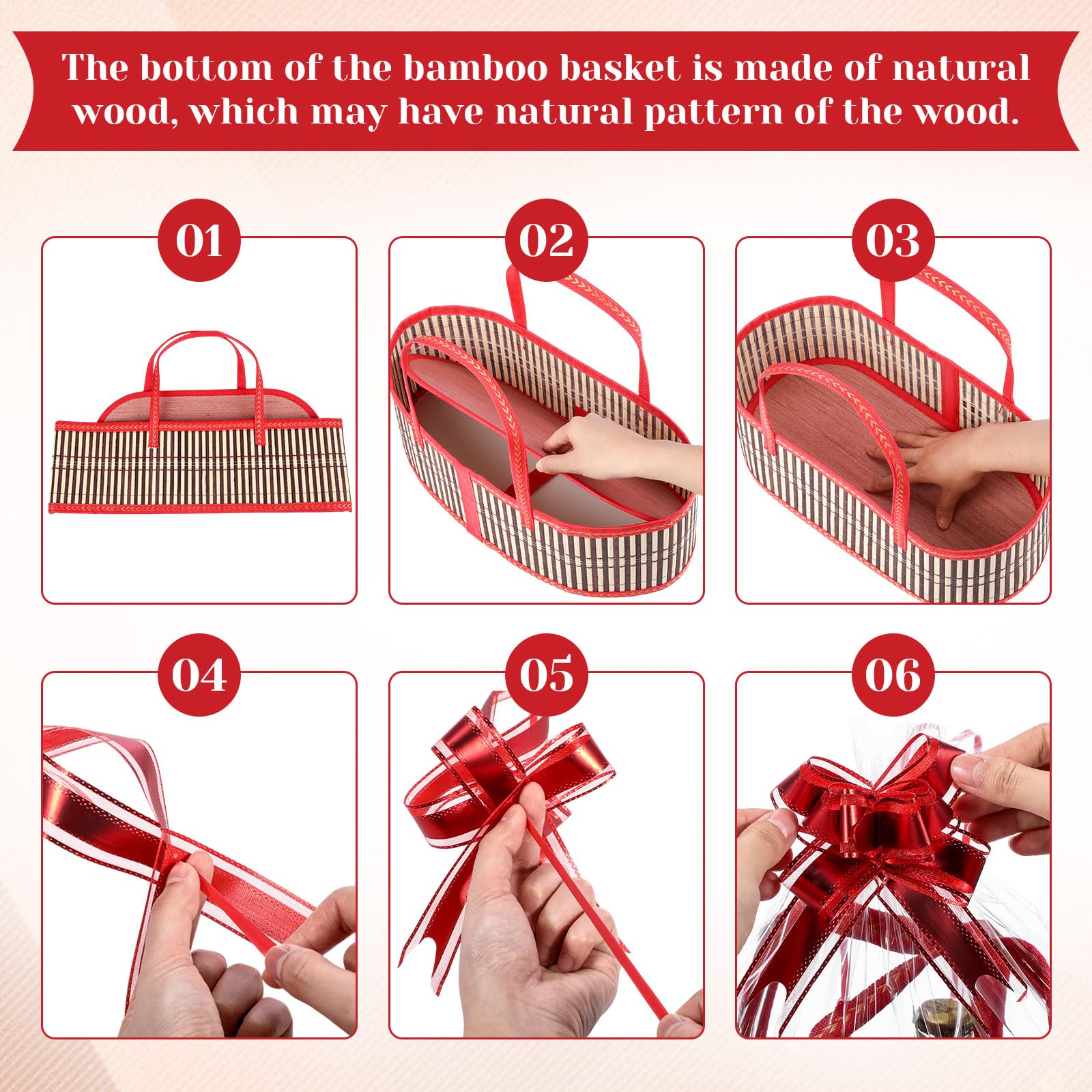 The bottom of the bamboo basket is made of natural wood, which may have natural pattern of the wood.

01

02

03

04

05

06