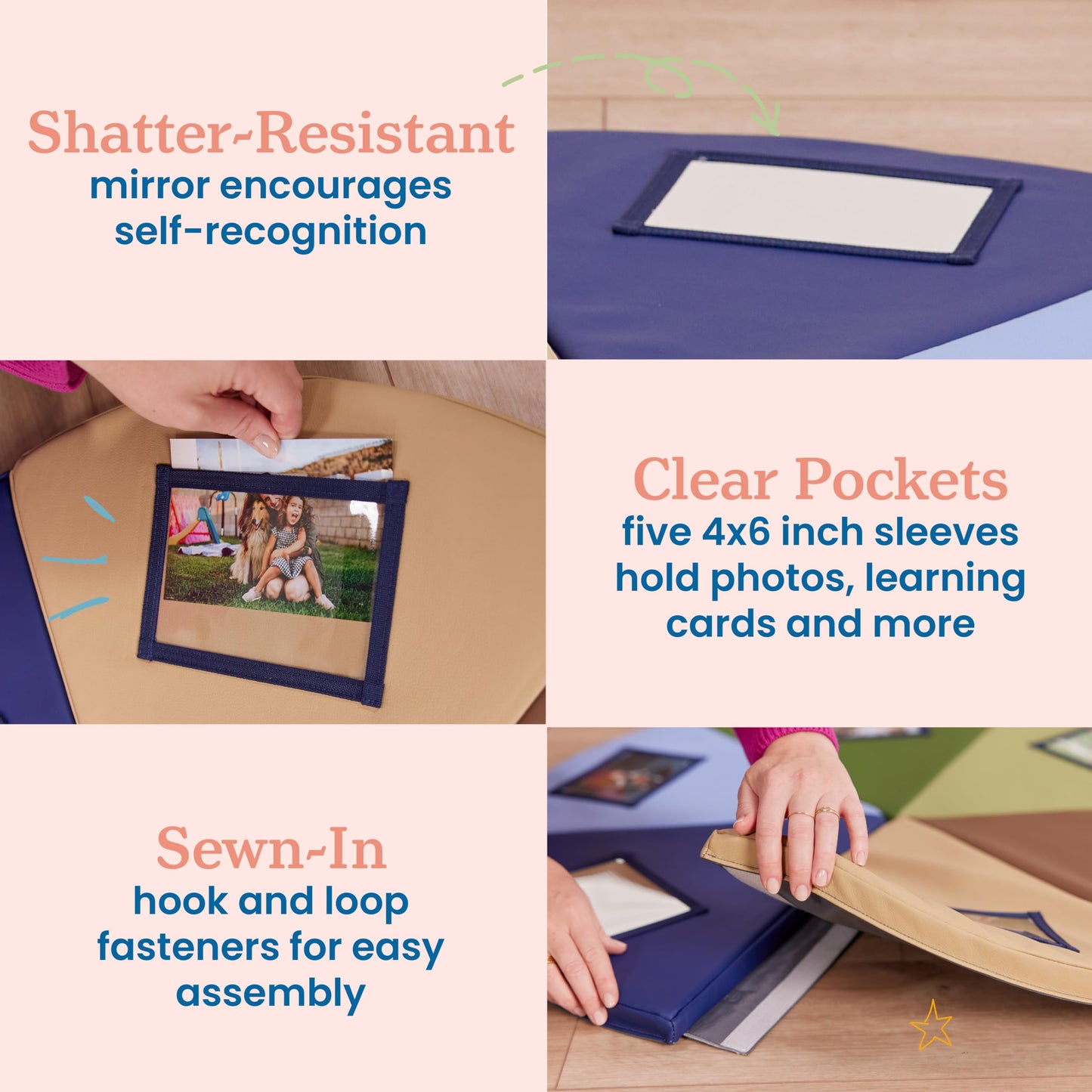 Shatter-Resistant
mirror encourages self-recognition

Clear Pockets
five 4x6 inch sleeves hold photos, learning cards and more

Sewn-In
hook and loop fasteners for easy assembly