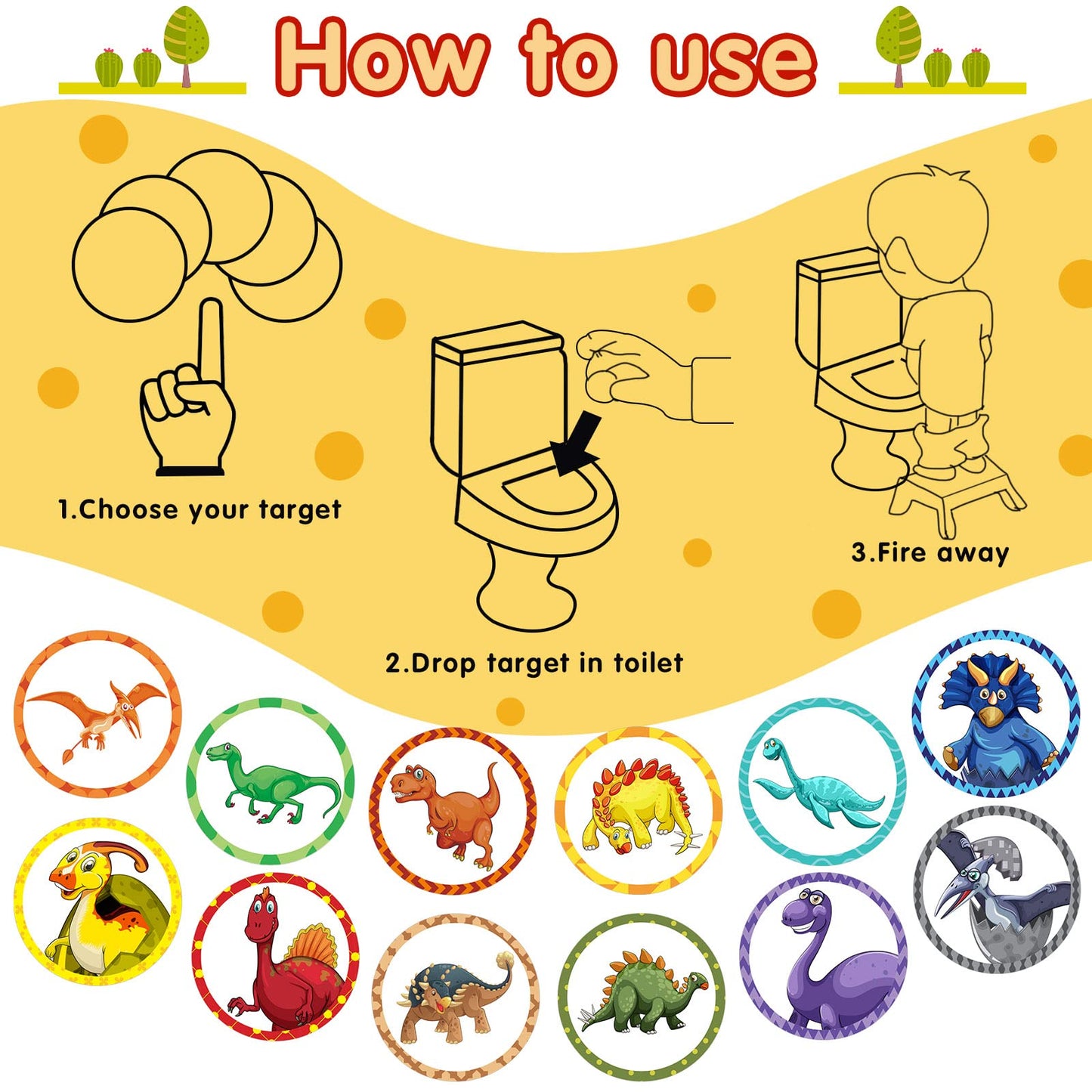 How to use

1.Choose your target

2.Drop target in toilet

3.Fire away