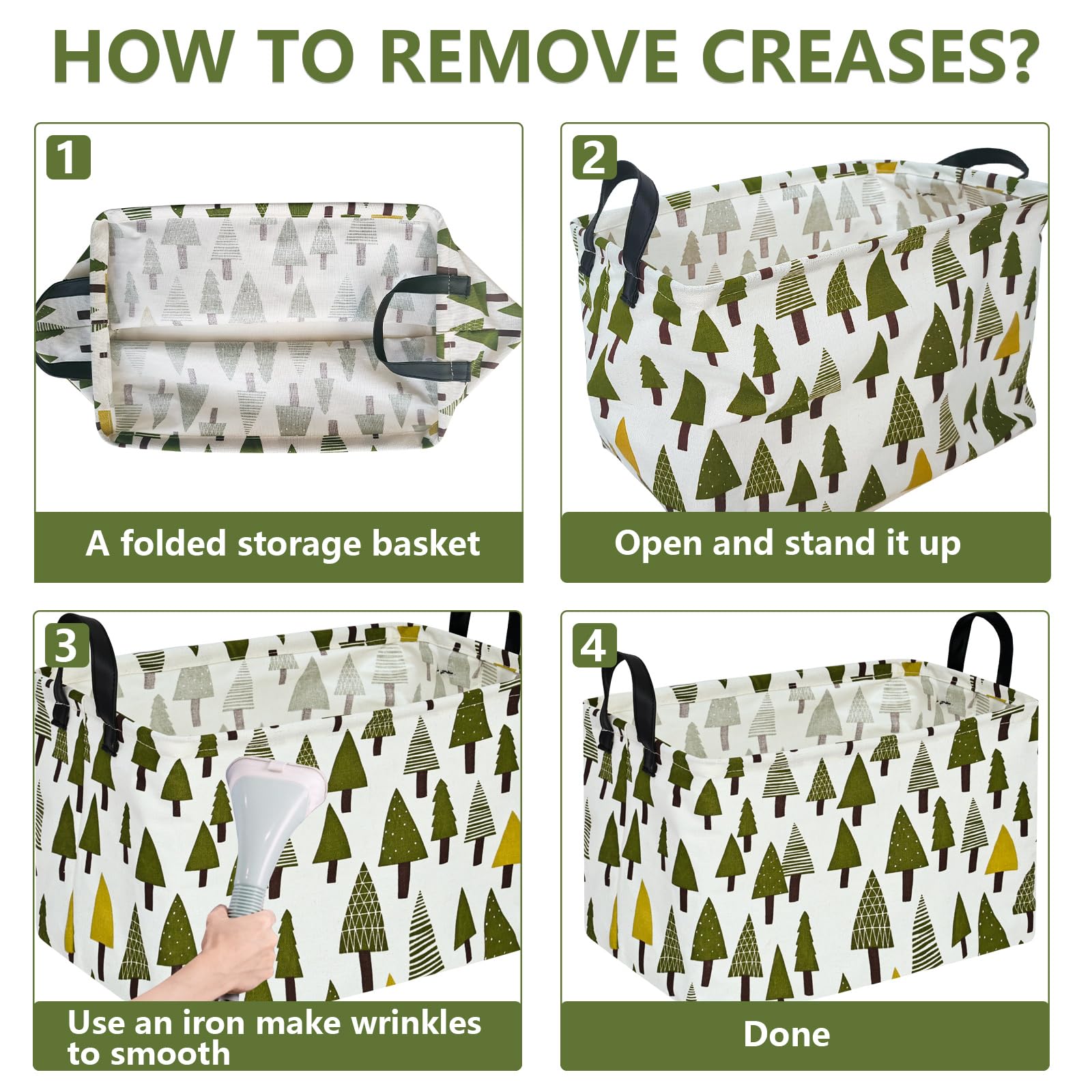 HOW TO REMOVE CREASES?

1

A folded storage basket

2

Open and stand it up

3

Use an iron make wrinkles to smooth

4

Done