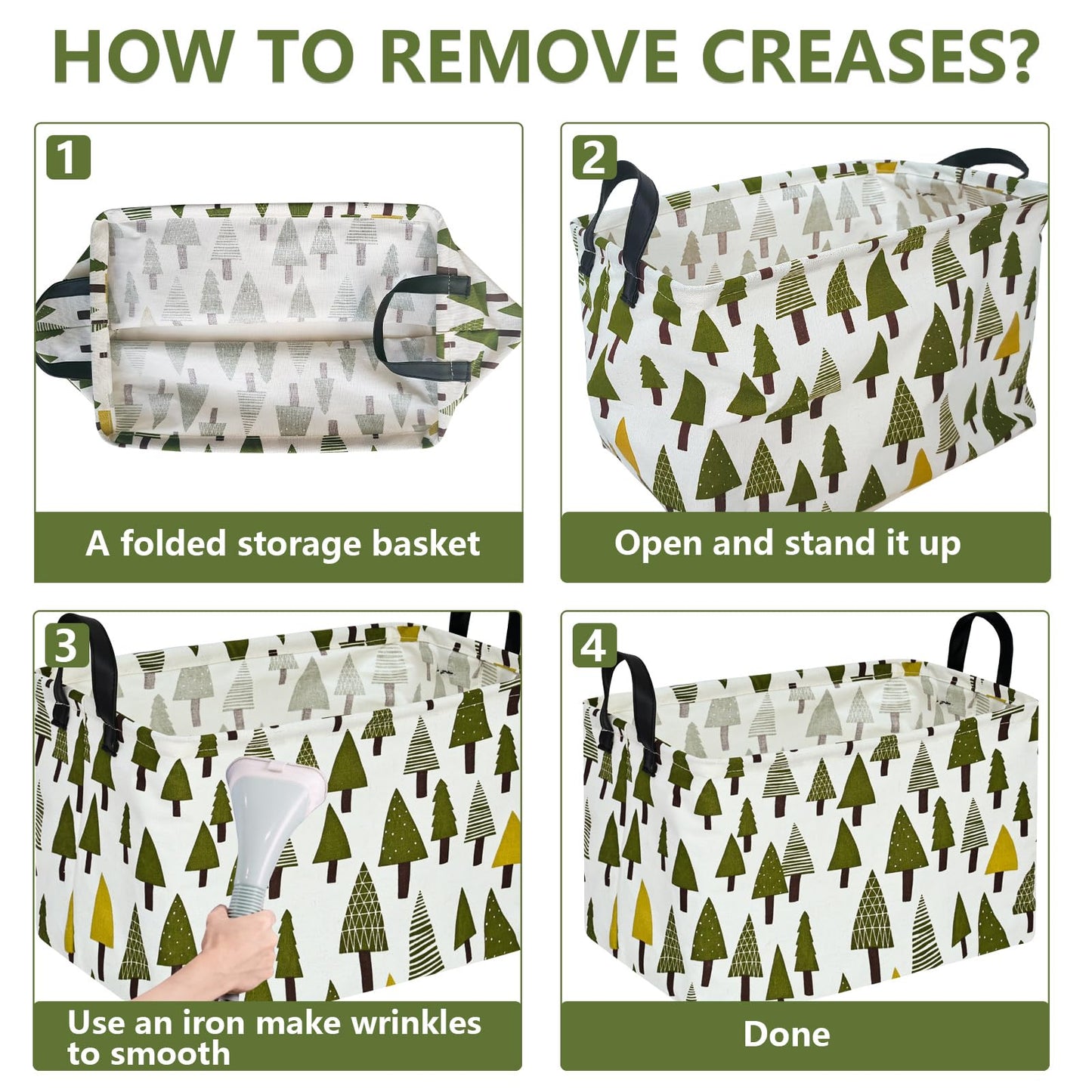 HOW TO REMOVE CREASES?

1

A folded storage basket

2

Open and stand it up

3

Use an iron make wrinkles to smooth

4

Done