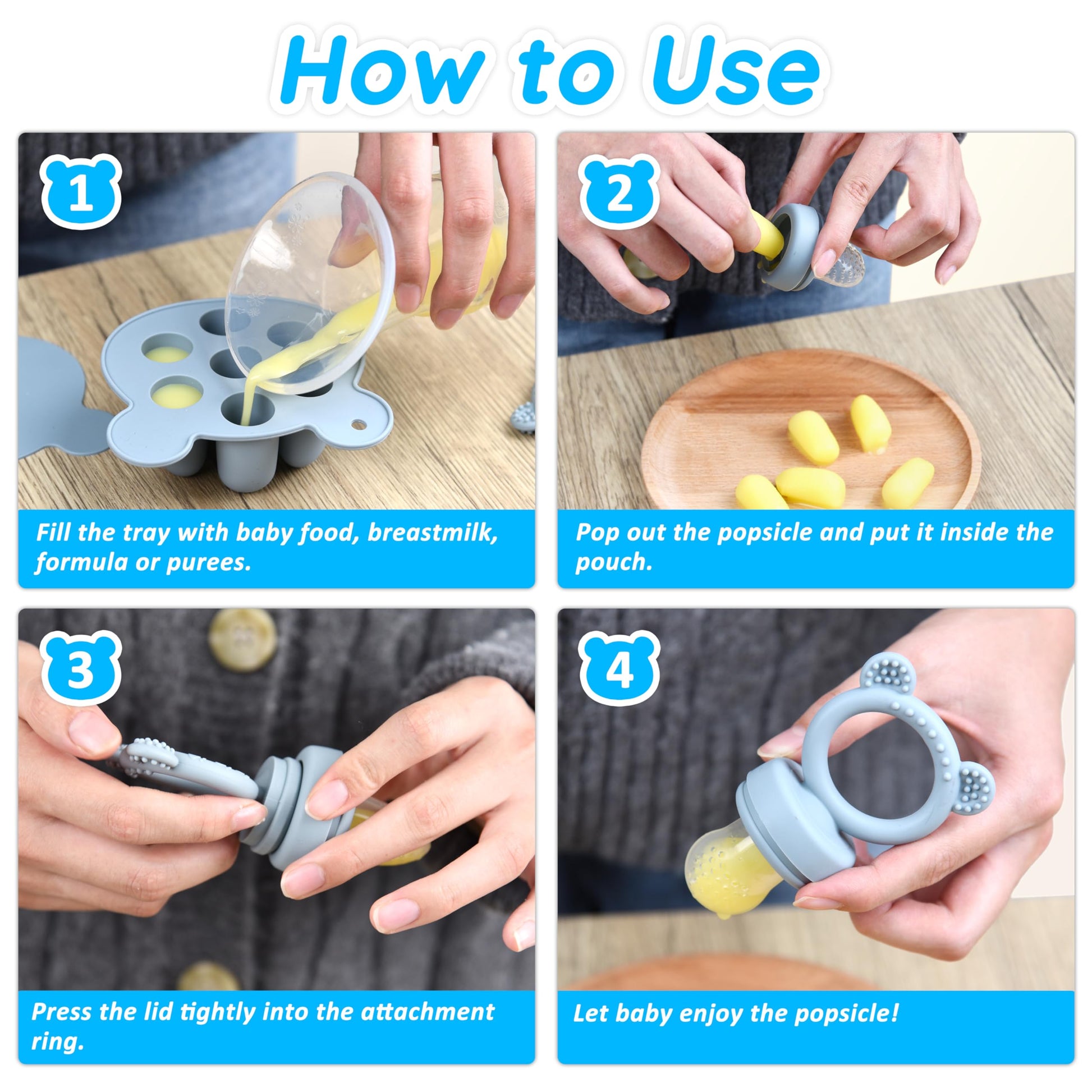 How to Use

1

Fill the tray with baby food, breastmilk, formula or purees.

2

Pop out the popsicle and put it inside the pouch.

3

Press the lid tightly into the attachment ring.

4

Let baby enjoy the popsicle!