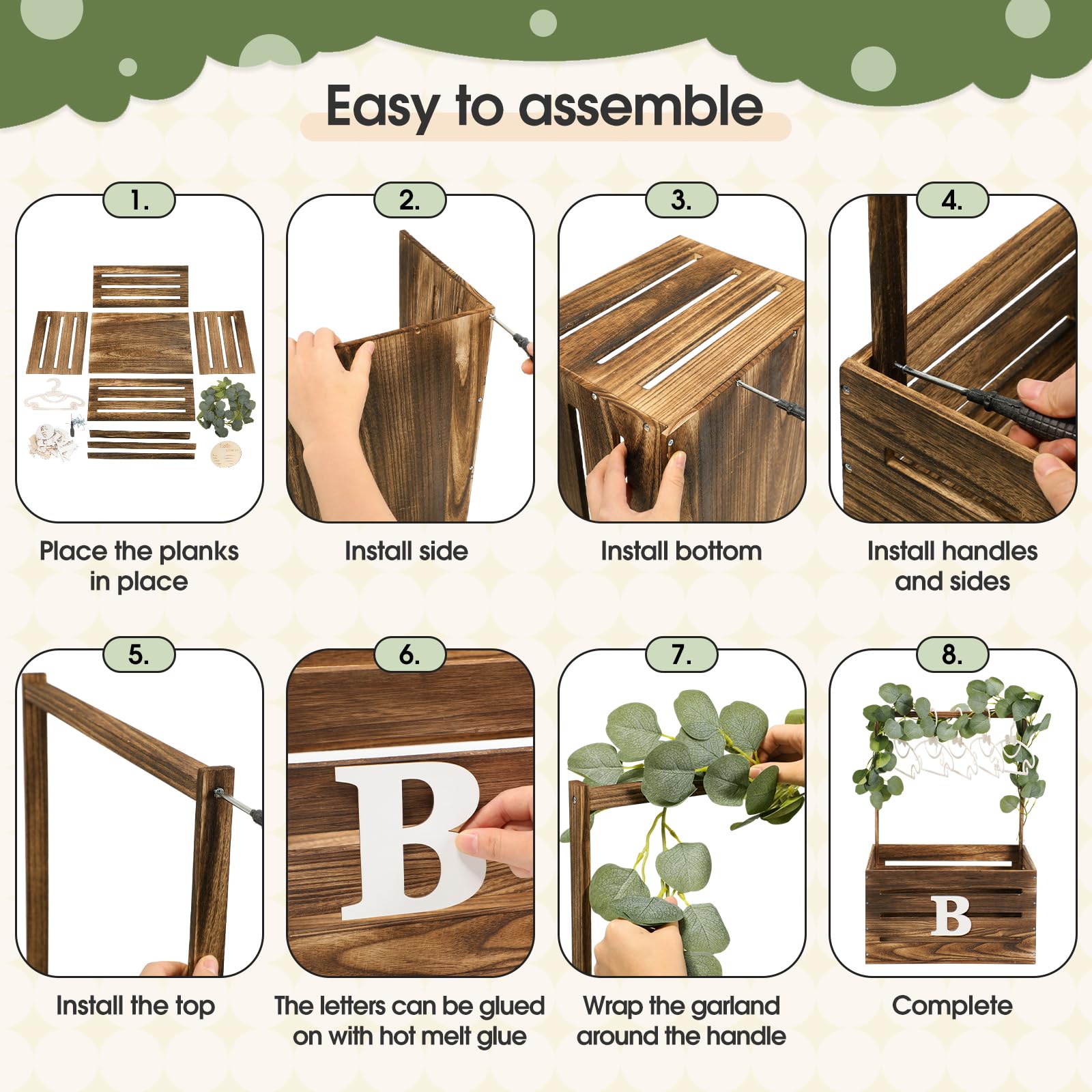 Easy to assemble

1.

Place the planks in place

2.

Install side

3.

Install bottom

4.

Install handles and sides

5.

Install the top

6.

B

The letters can be glued on with hot melt glue

7.

Wrap the garland around the handle

8.

B

Complete