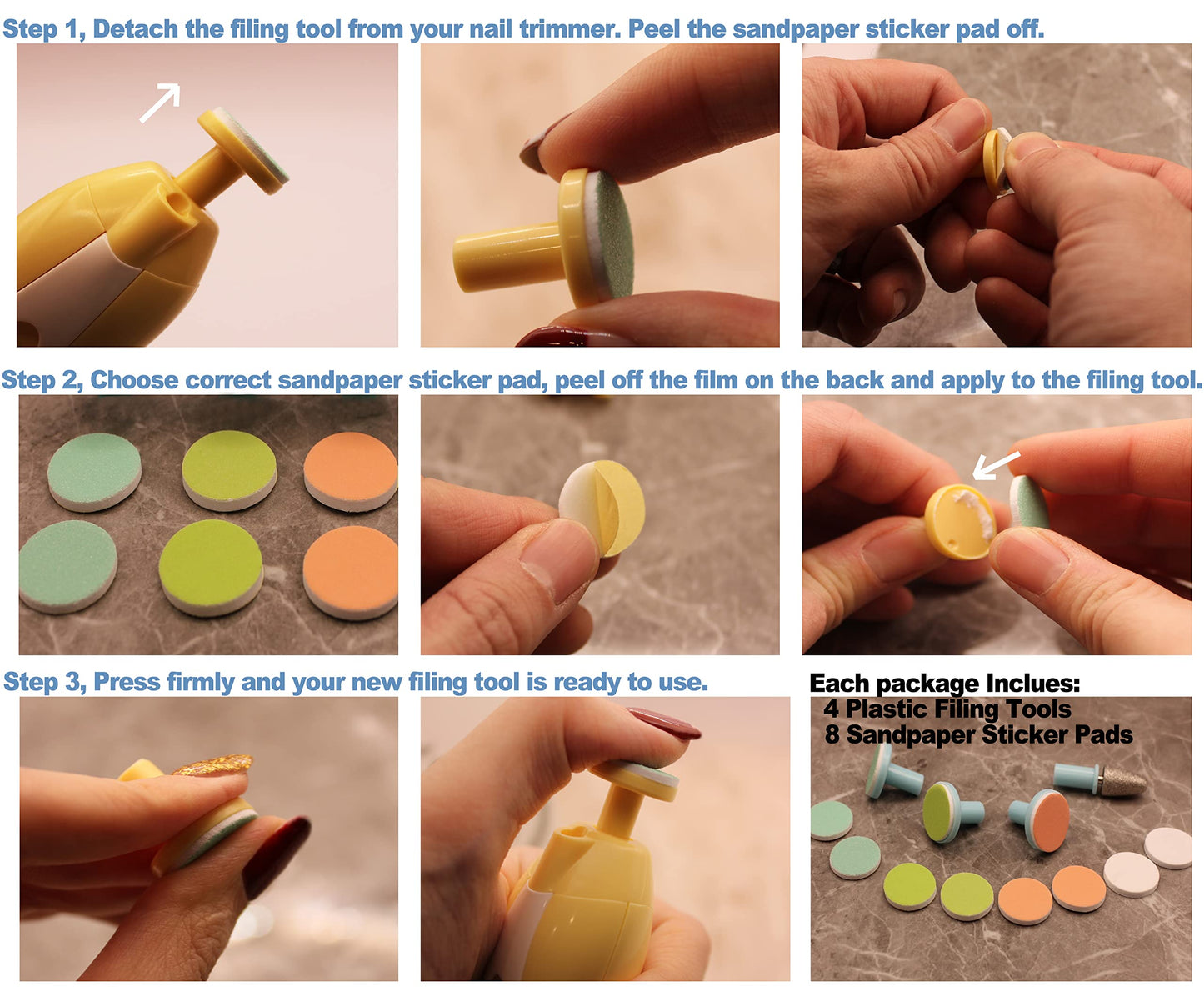 Step 1, Detach the filing tool from your nail trimmer. Peel the sandpaper sticker pad off.

Step 2, Choose correct sandpaper sticker pad, peel off the film on the back and apply to the filing tool.

Step 3, Press firmly and your new filing tool is ready to use.

Each package Inclues:
4 Plastic Filing Tools
8 Sandpaper Sticker Pads