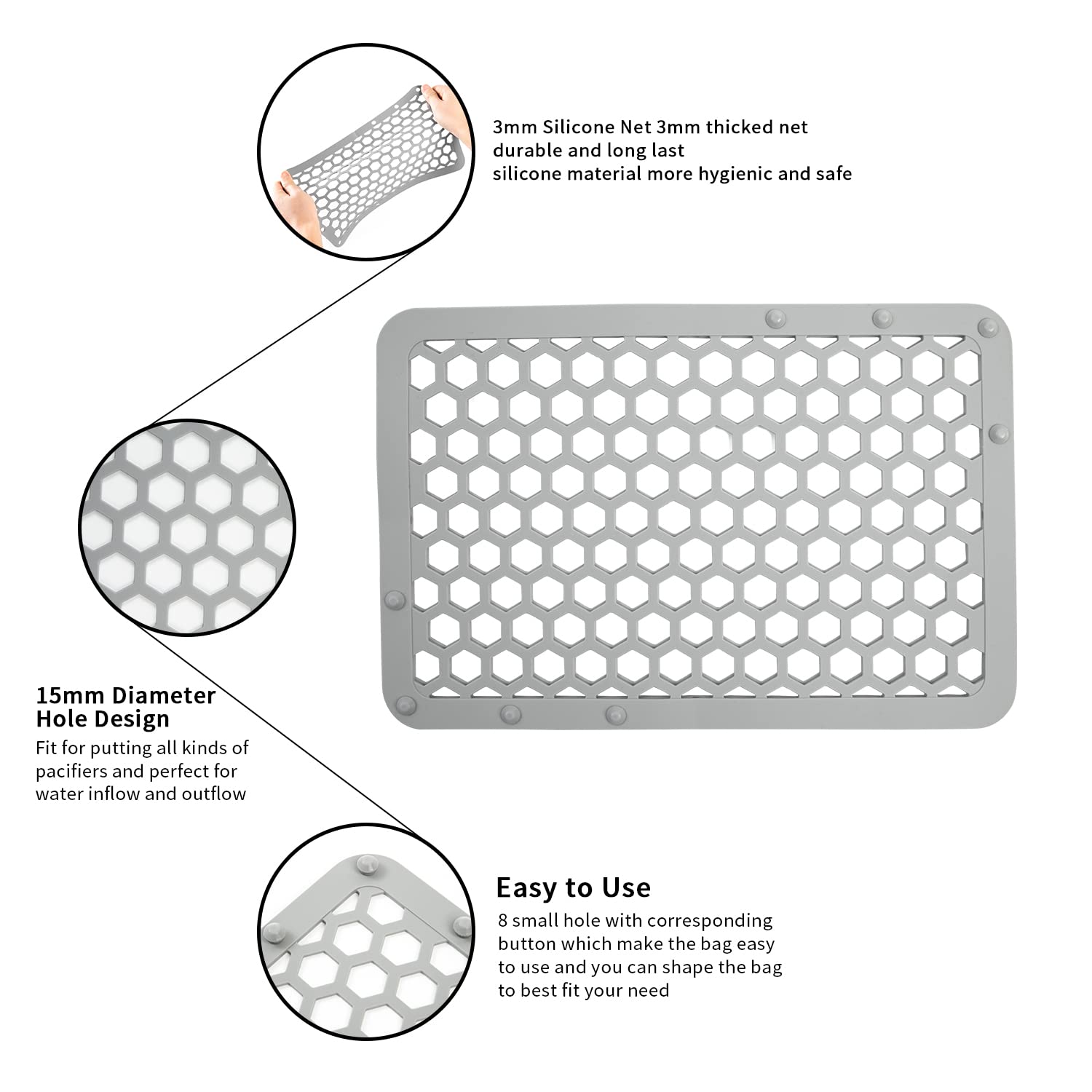 3mm Silicone Net 3mm thicked net
durable and long last
silicone material more hygienic and safe

15mm Diameter Hole Design
Fit for putting all kinds of pacifiers and perfect for water inflow and outflow

Easy to Use
8 small hole with corresponding button which make the bag easy to use and you can shape the bag to best fit your need