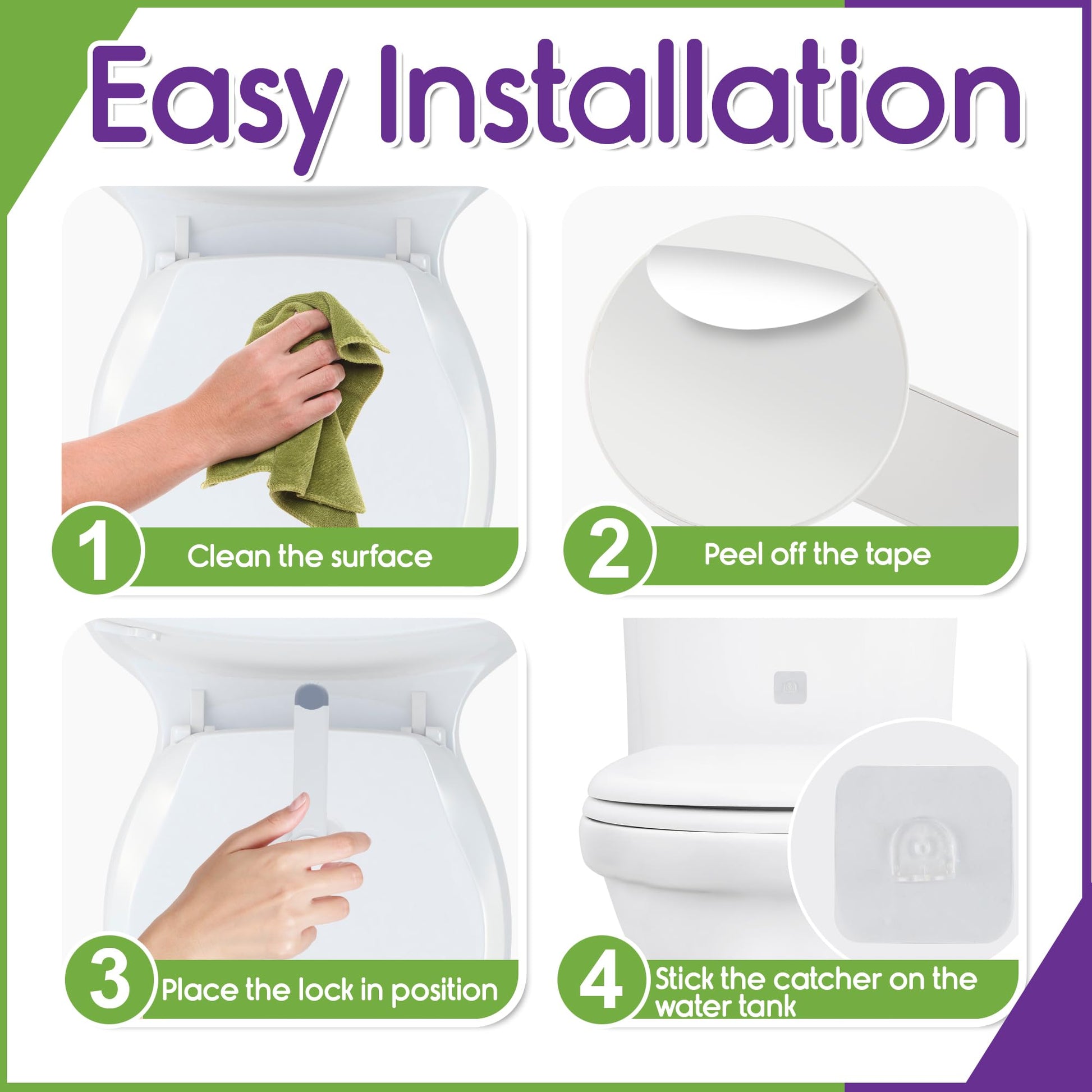 Easy Installation

1 Clean the surface

2 Peel off the tape

3 Place the lock in position

4 Stick the catcher on the water tank