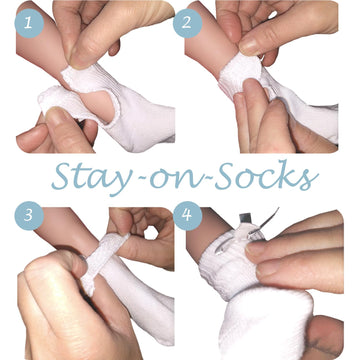 1

2

Stay-on-Socks

3

4