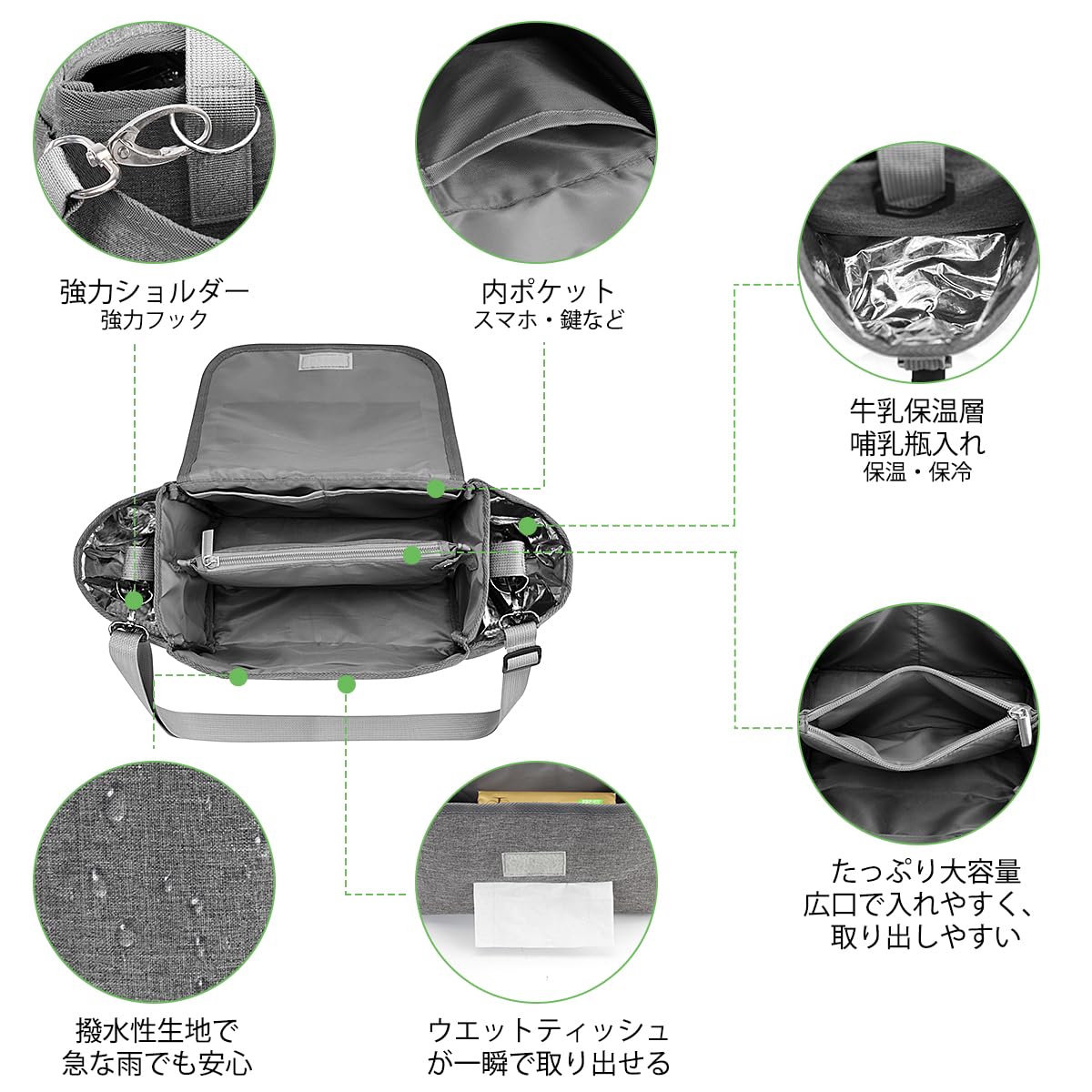 強力ショルダー
強力フック

内ポケット
スマホ・鍵など

牛乳保温層
哺乳瓶入れ
保温・保冷

たっぷり大容量
広口で入れやすく、
取り出しやすい

撥水性生地で
急な雨でも安心

ウエットティッシュ
が一瞬で取り出せる