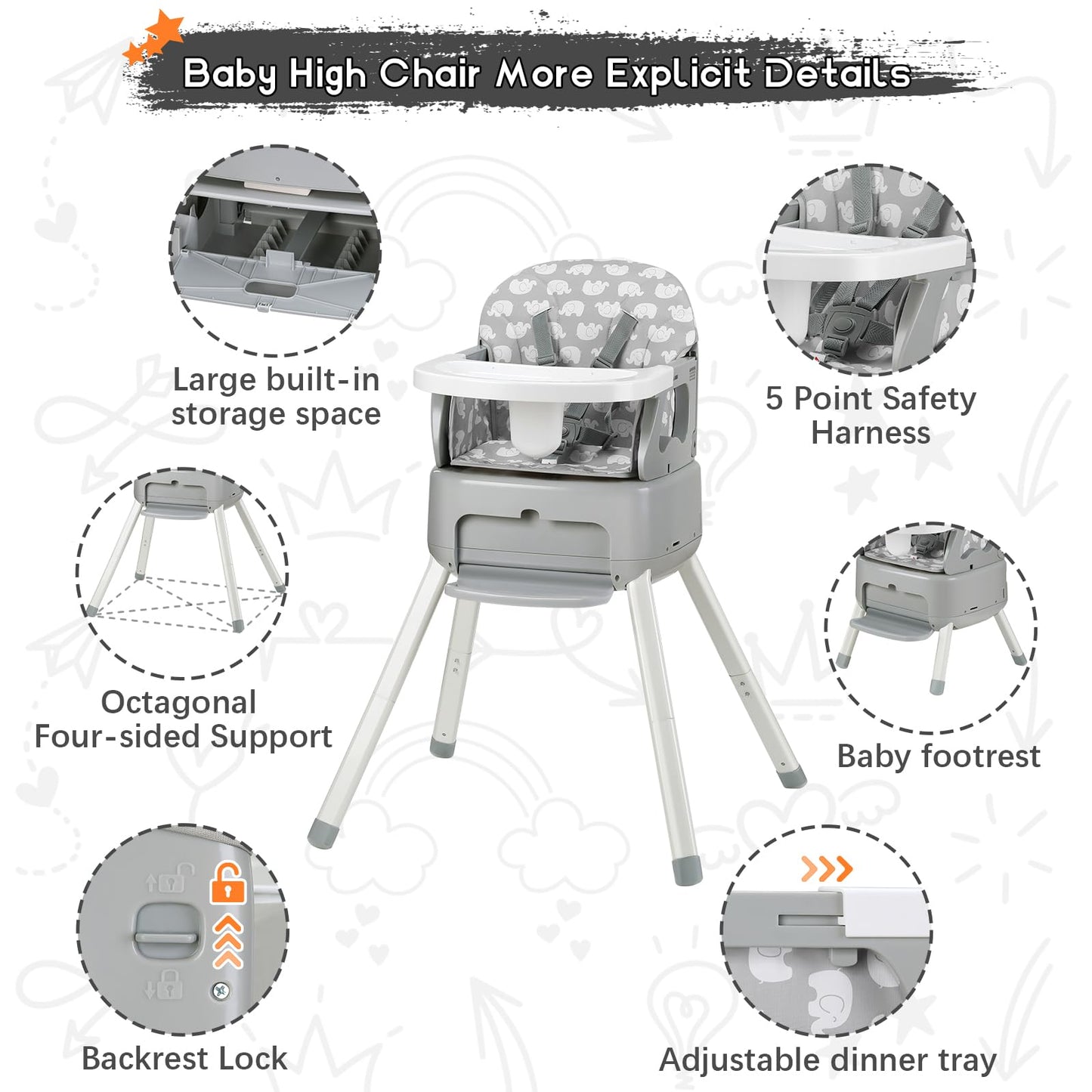 Baby High Chair More Explicit Details

Large built-in storage space

5 Point Safety Harness

Octagonal Four-sided Support

Baby footrest

Backrest Lock

Adjustable dinner tray