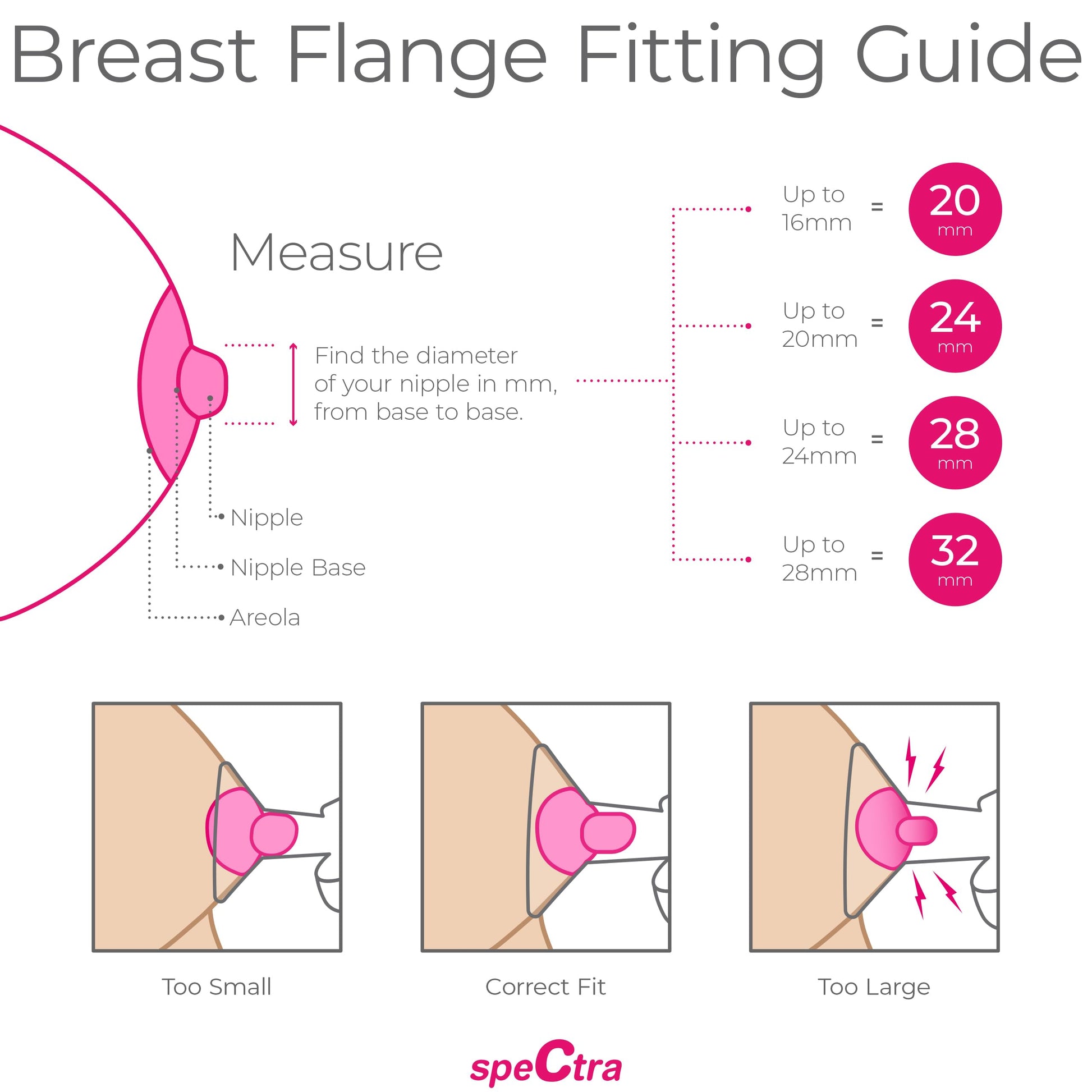 Breast Flange Fitting Guide

Measure

Find the diameter of your nipple in mm, from base to base.

Nipple

Nipple Base

Areola

Up to 16mm = 20 mm

Up to 20mm = 24 mm

Up to 24mm = 28 mm

Up to 28mm = 32 mm

Too Small

Correct Fit

Too Large

speCtra