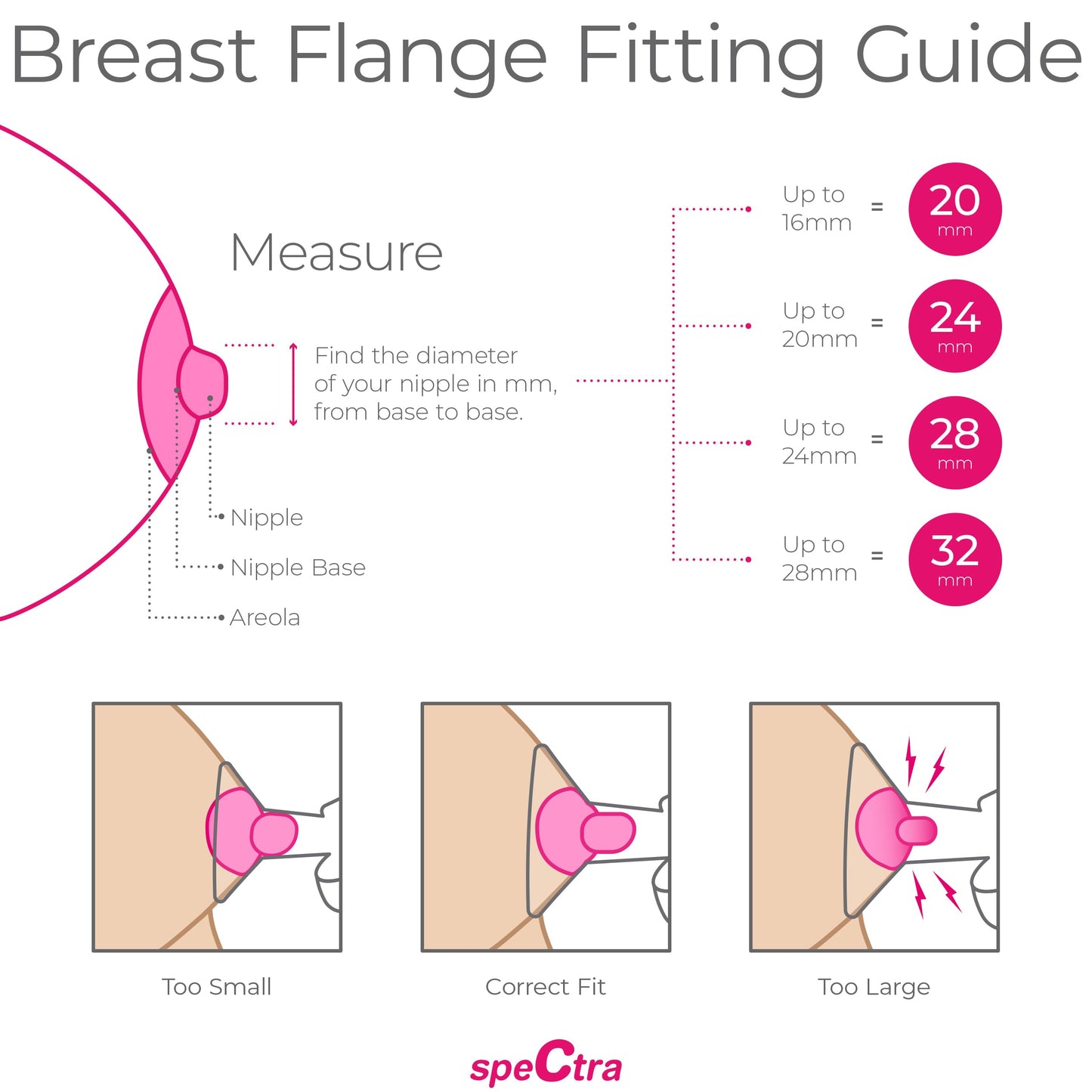 Breast Flange Fitting Guide

Measure

Find the diameter of your nipple in mm, from base to base.

Nipple

Nipple Base

Areola

Up to 16mm = 20 mm

Up to 20mm = 24 mm

Up to 24mm = 28 mm

Up to 28mm = 32 mm

Too Small

Correct Fit

Too Large

speCtra