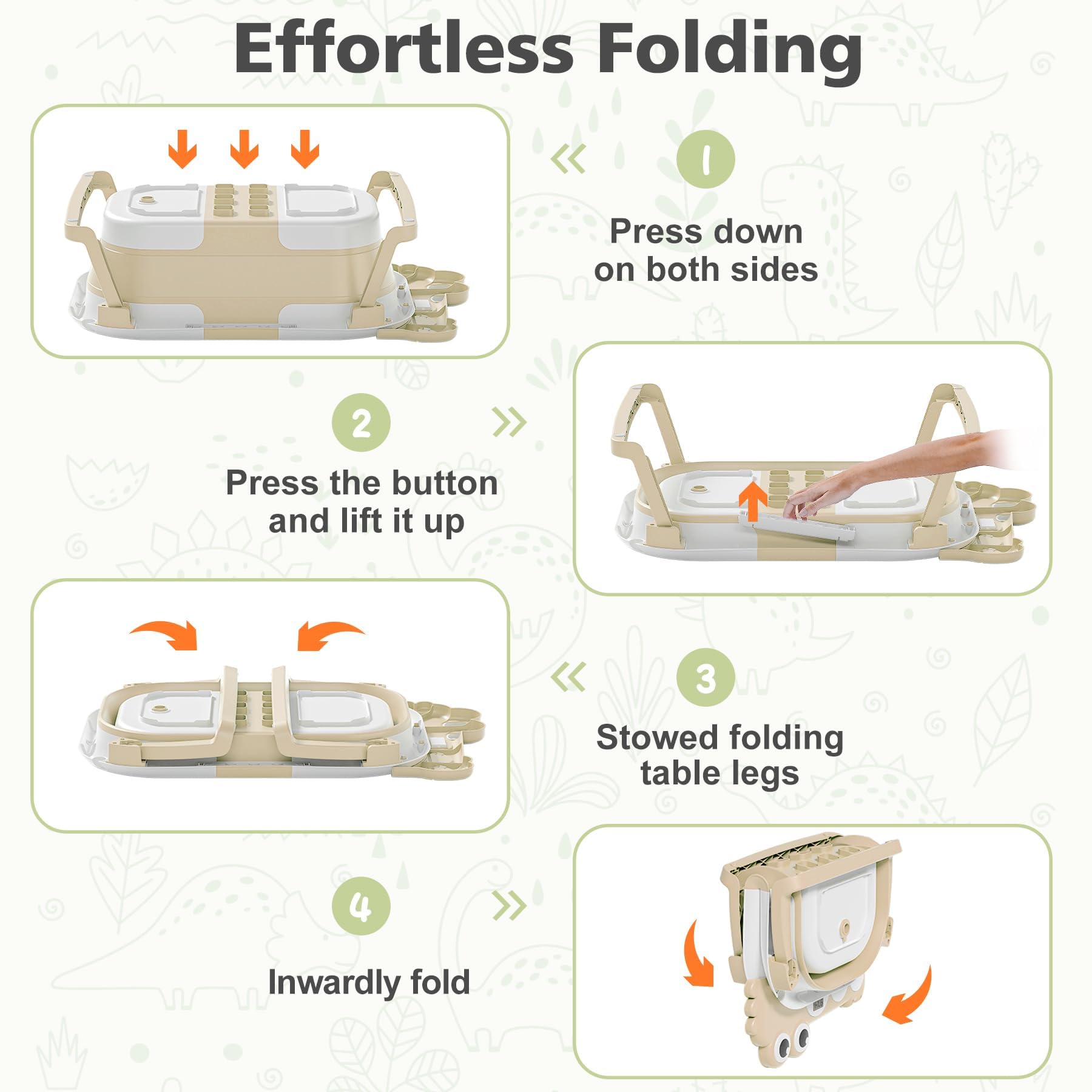 Effortless Folding

1

Press down on both sides

2

Press the button and lift it up

3

Stowed folding table legs

4

Inwardly fold