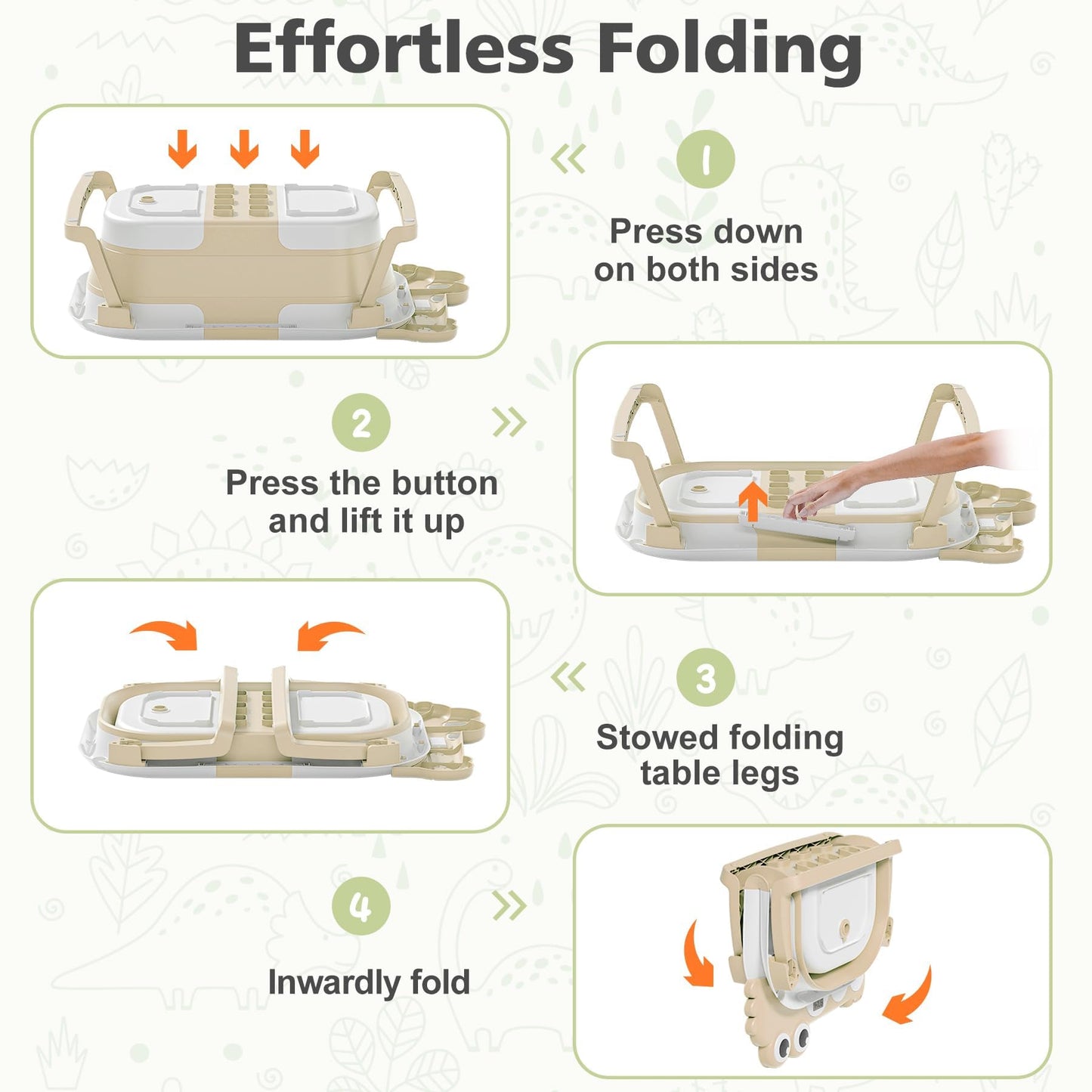 Effortless Folding

1

Press down on both sides

2

Press the button and lift it up

3

Stowed folding table legs

4

Inwardly fold