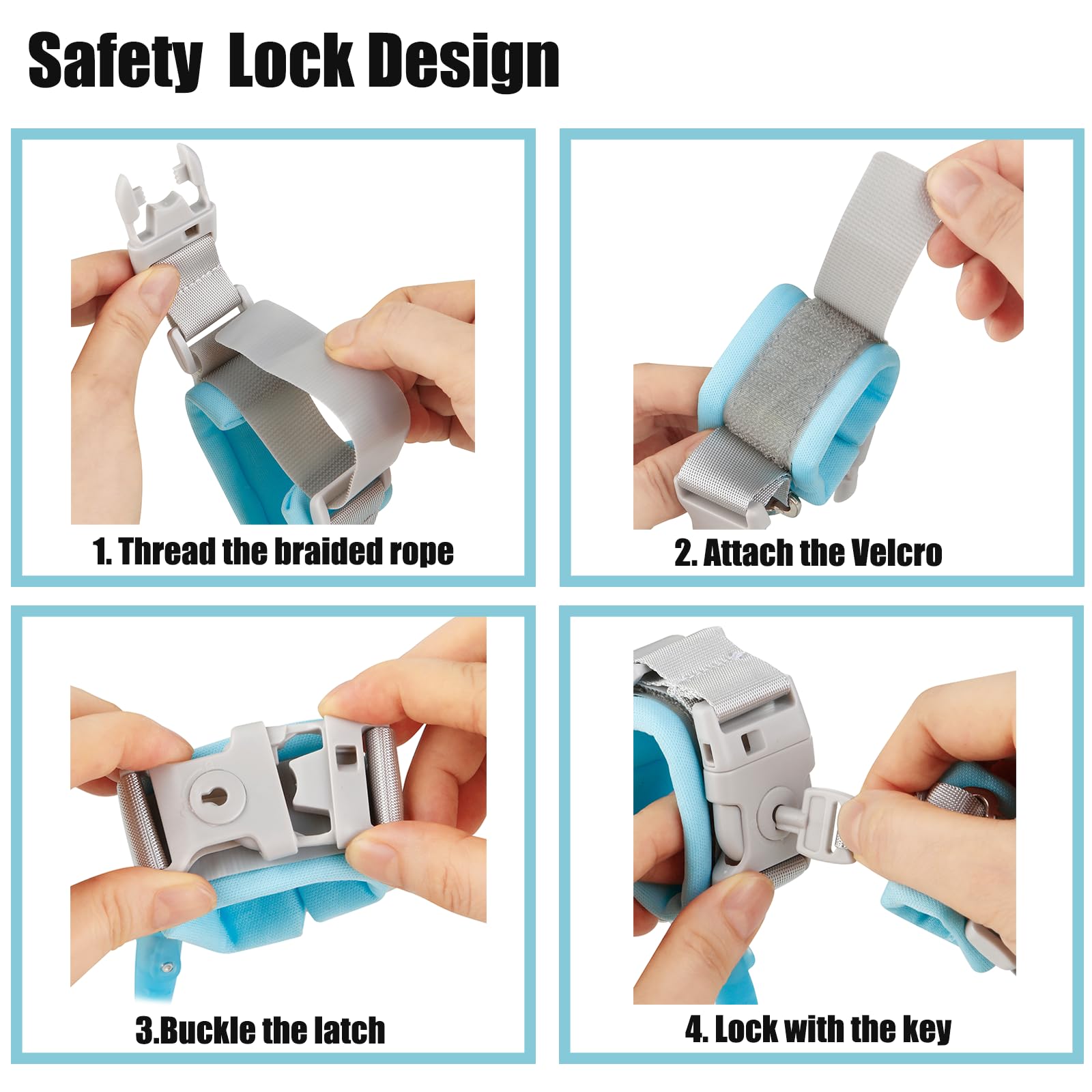 Safety Lock Design

1. Thread the braided rope

2. Attach the Velcro

3.Buckle the latch

4. Lock with the key