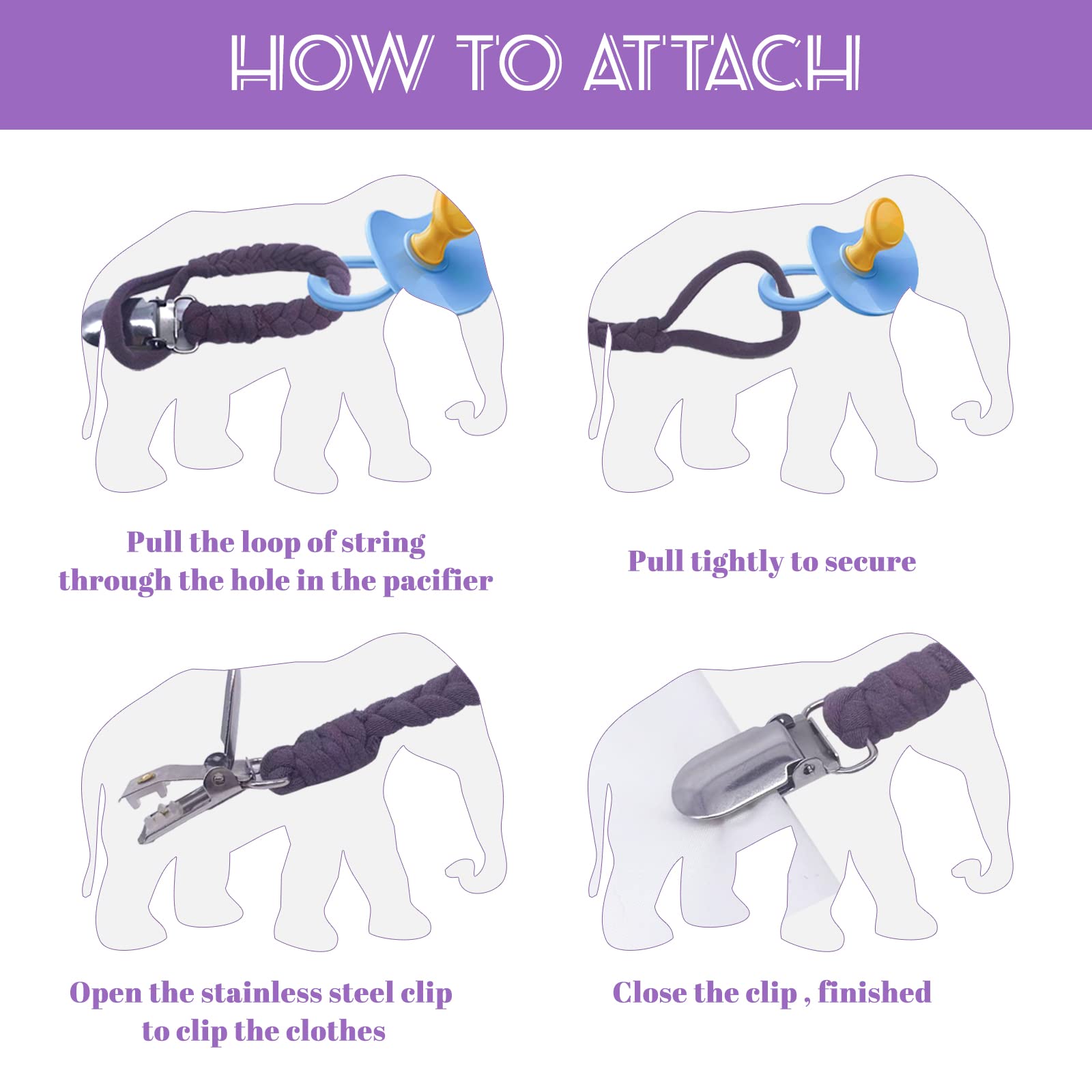 HOW TO ATTACH

Pull the loop of string through the hole in the pacifier

Pull tightly to secure

Open the stainless steel clip to clip the clothes

Close the clip , finished