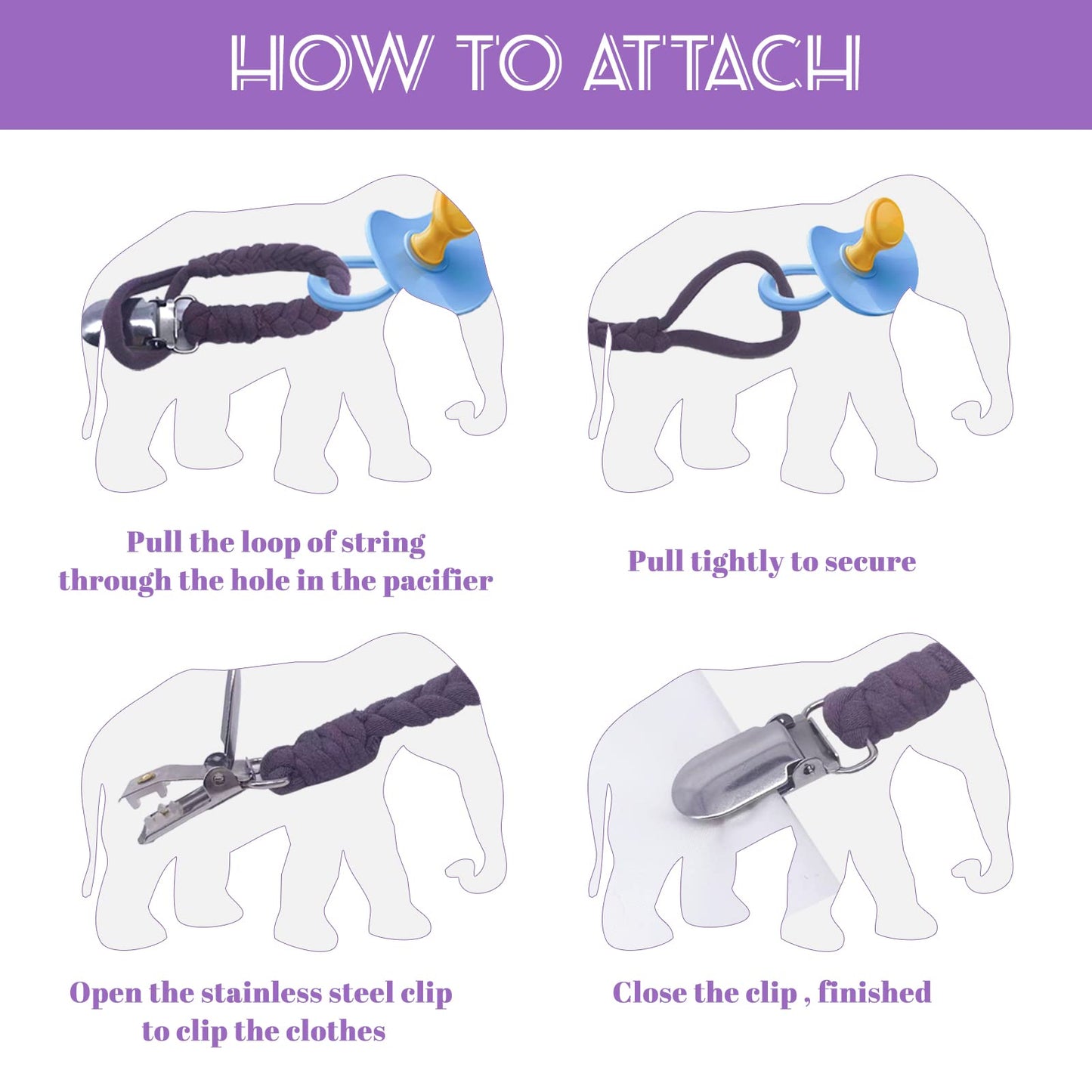 HOW TO ATTACH

Pull the loop of string through the hole in the pacifier

Pull tightly to secure

Open the stainless steel clip to clip the clothes

Close the clip , finished