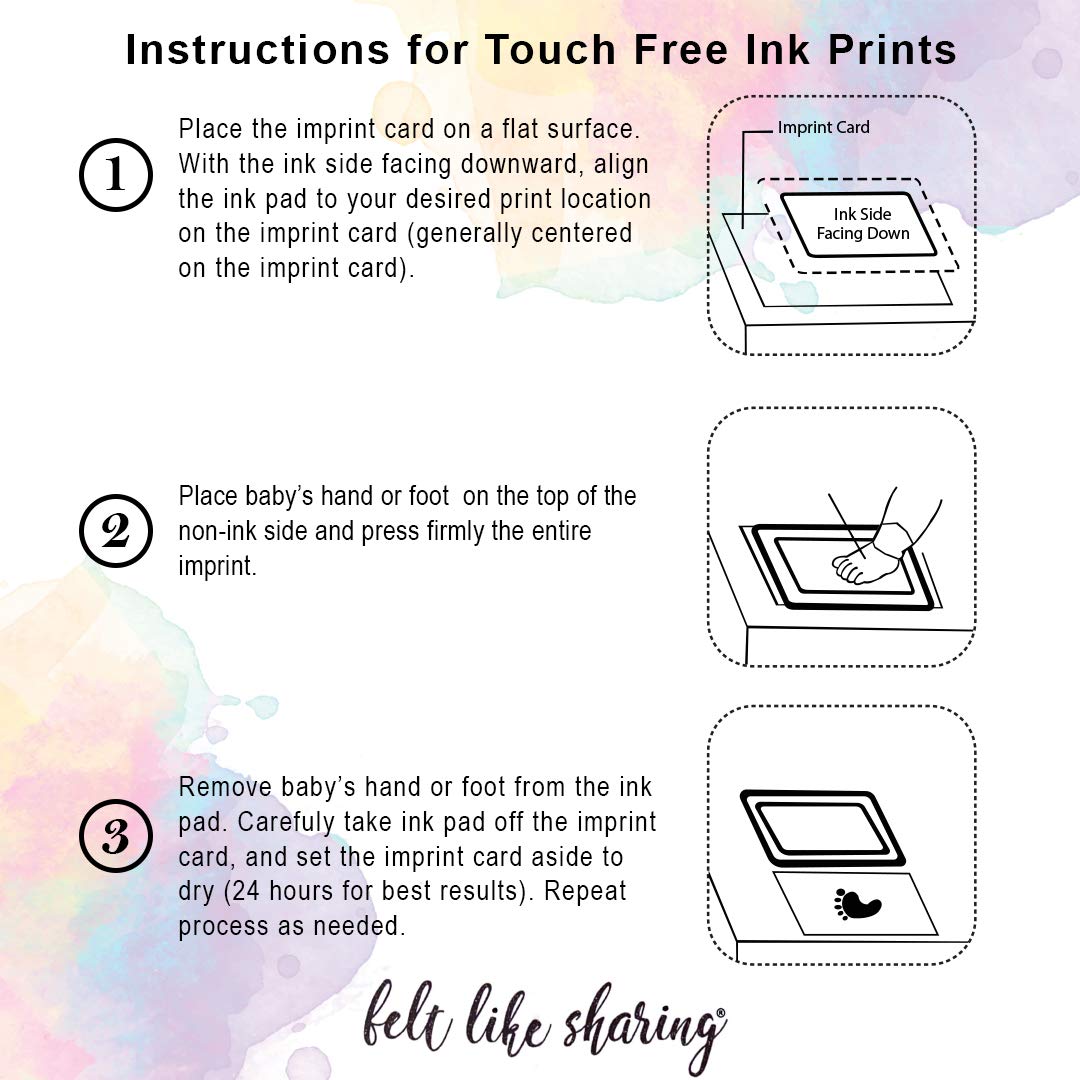 Instructions for Touch Free Ink Prints

1

Place the imprint card on a flat surface. With the ink side facing downward, align the ink pad to your desired print location on the imprint card (generally centered on the imprint card).

Imprint Card

Ink Side Facing Down

2

Place baby's hand or foot on the top of the non-ink side and press firmly the entire imprint.

3

Remove baby's hand or foot from the ink pad. Carefully take ink pad off the imprint card, and set the imprint card aside to dry (24 hours for best results). Repeat process as needed.

felt like sharing®