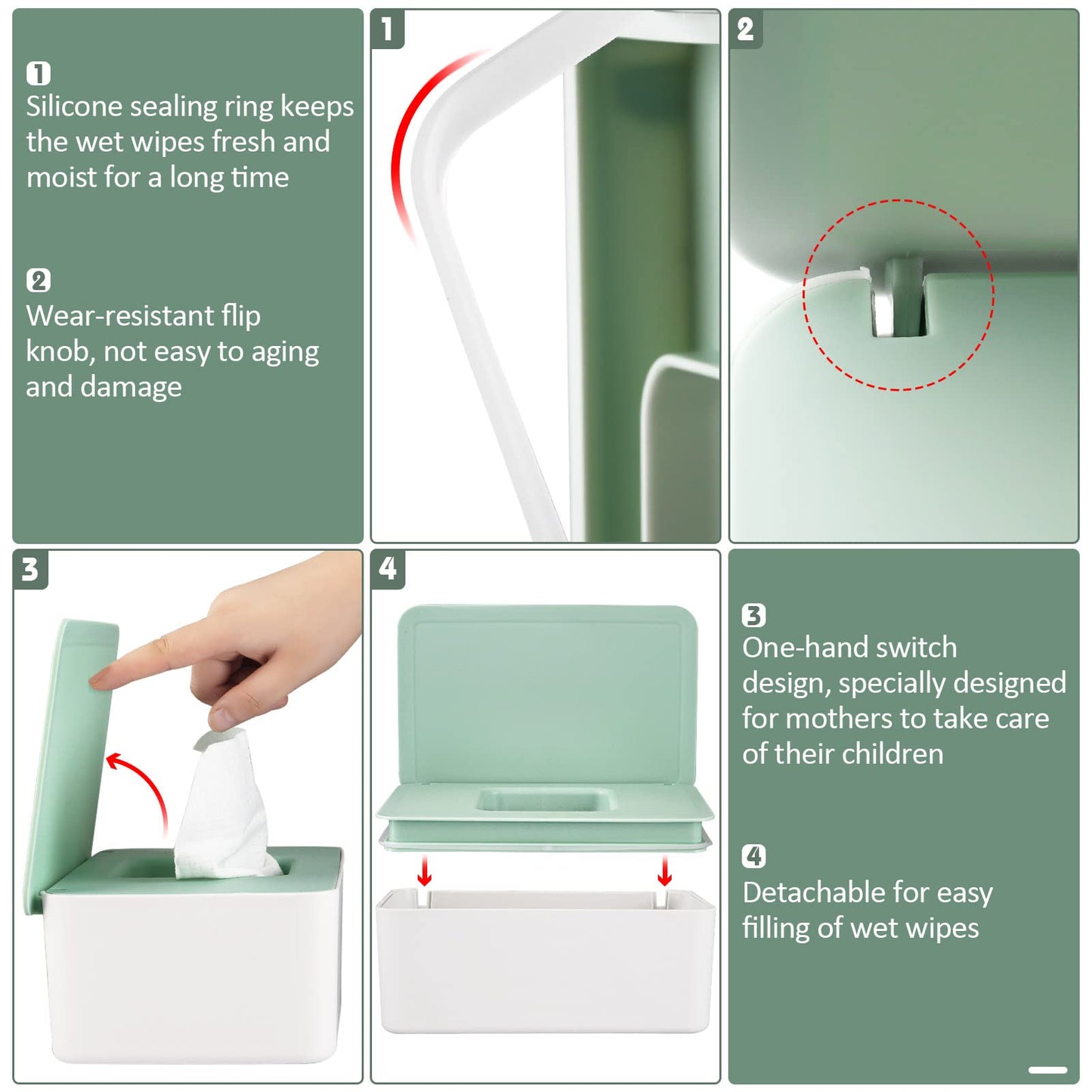 1
Silicone sealing ring keeps the wet wipes fresh and moist for a long time

2
Wear-resistant flip knob, not easy to aging and damage

1

2

3

4

3
One-hand switch design, specially designed for mothers to take care of their children

4
Detachable for easy filling of wet wipes