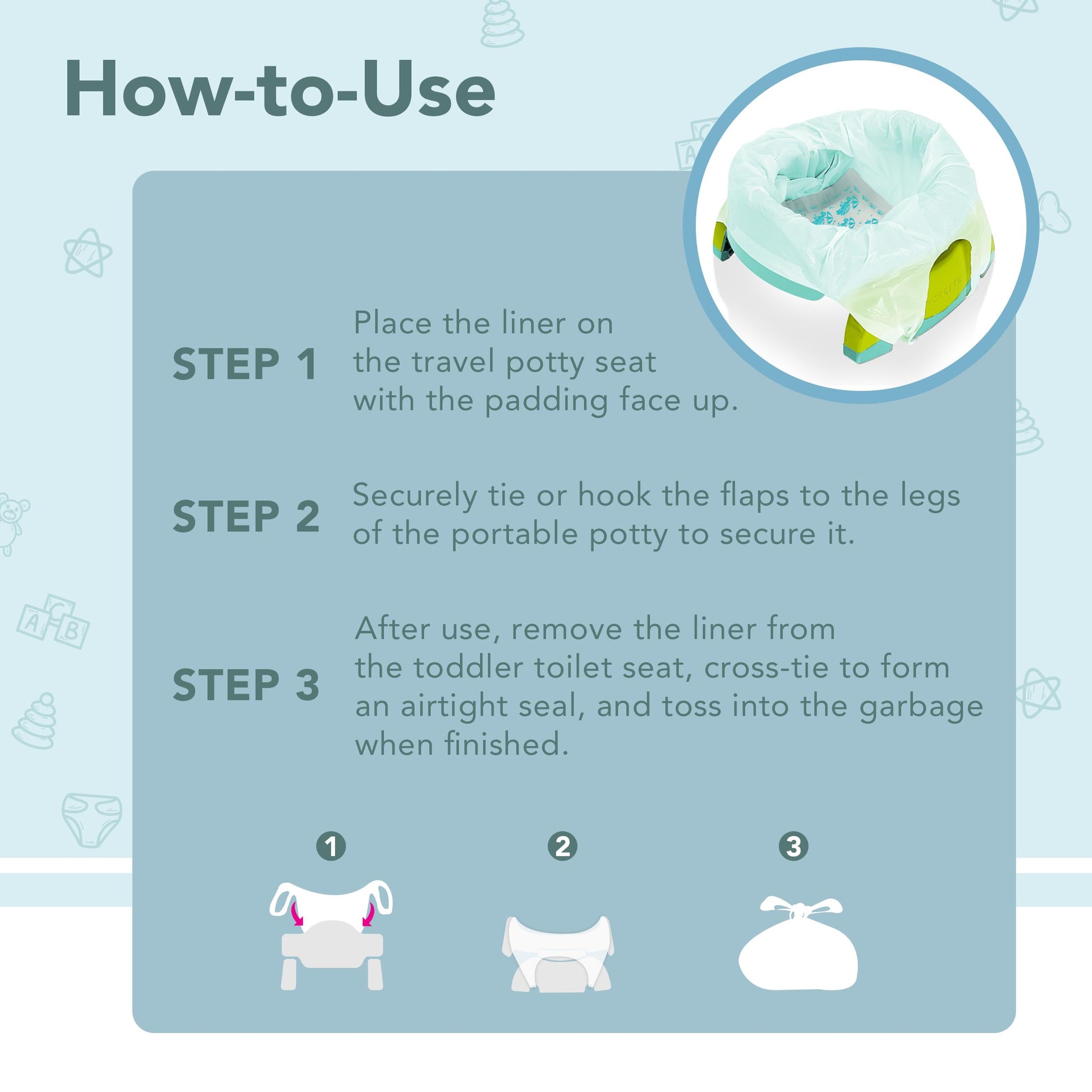 How-to-Use

STEP 1 Place the liner on the travel potty seat with the padding face up.

STEP 2 Securely tie or hook the flaps to the legs of the portable potty to secure it.

STEP 3 After use, remove the liner from the toddler toilet seat, cross-tie to form an airtight seal, and toss into the garbage when finished.

1

2

3