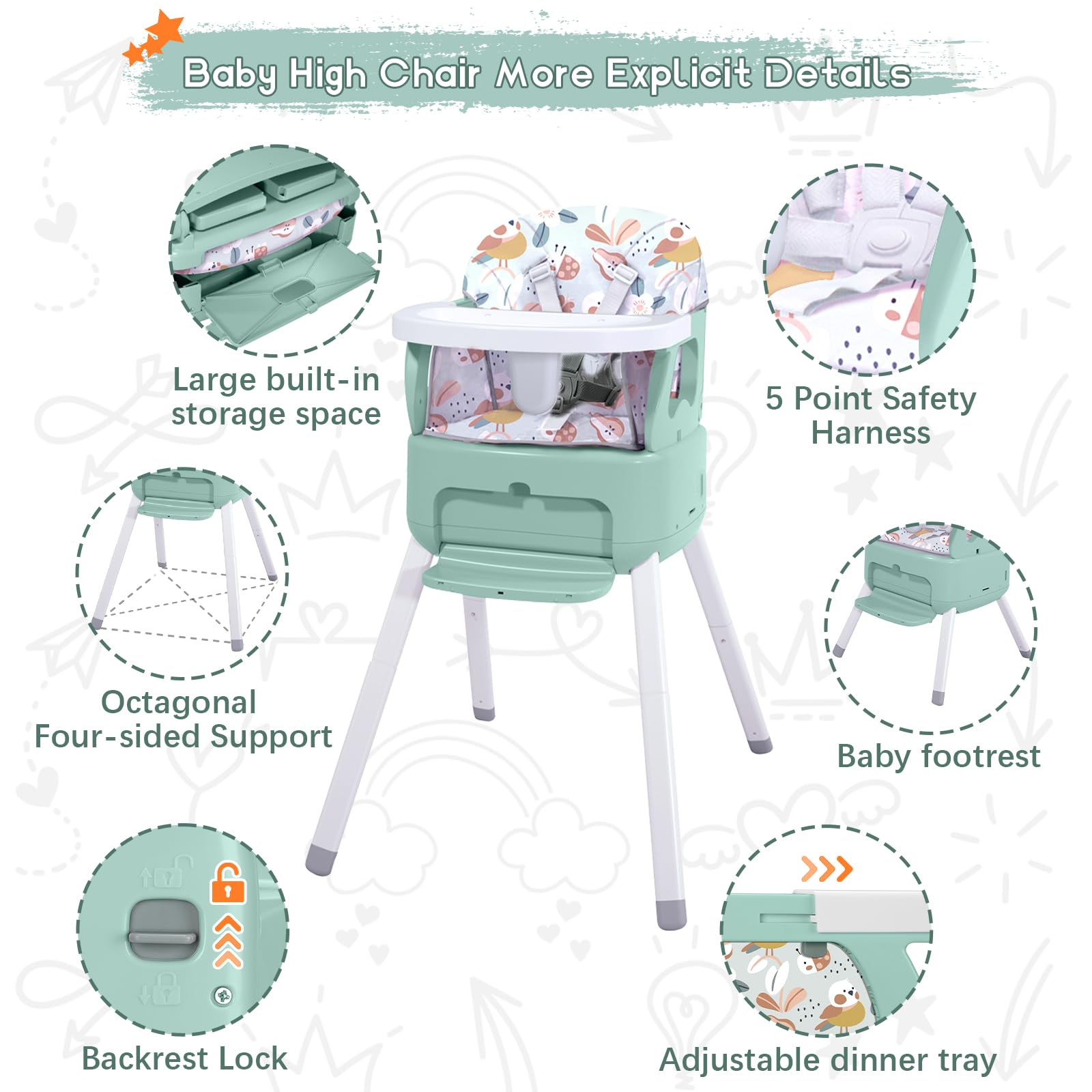 Baby High Chair More Explicit Details

Large built-in storage space

5 Point Safety Harness

Octagonal Four-sided Support

Baby footrest

Backrest Lock

Adjustable dinner tray