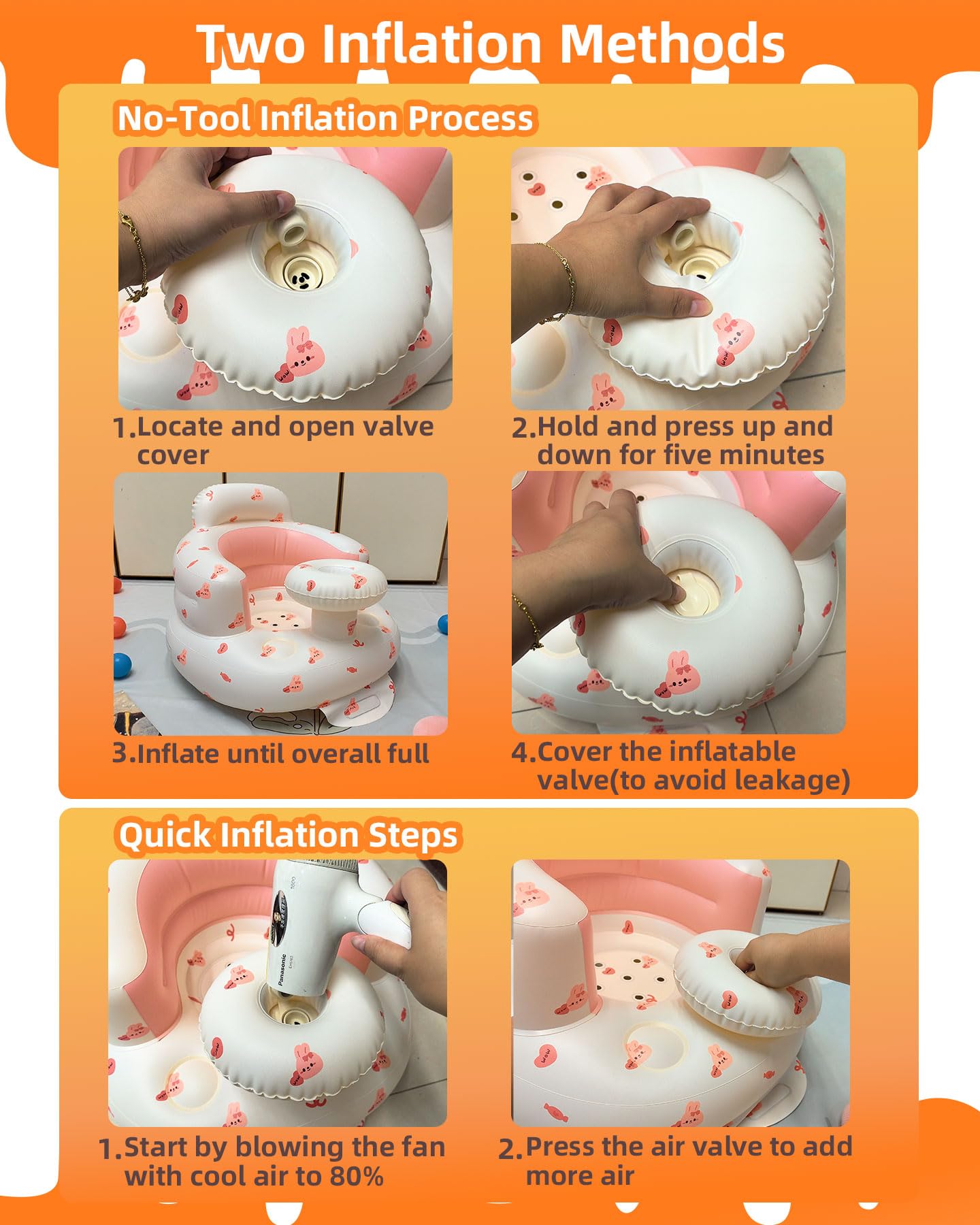 Two Inflation Methods

No-Tool Inflation Process

1.Locate and open valve cover

2.Hold and press up and down for five minutes

3.Inflate until overall full

4.Cover the inflatable valve(to avoid leakage)

Quick Inflation Steps

Panasonic

1.Start by blowing the fan with cool air to 80%

2.Press the air valve to add more air