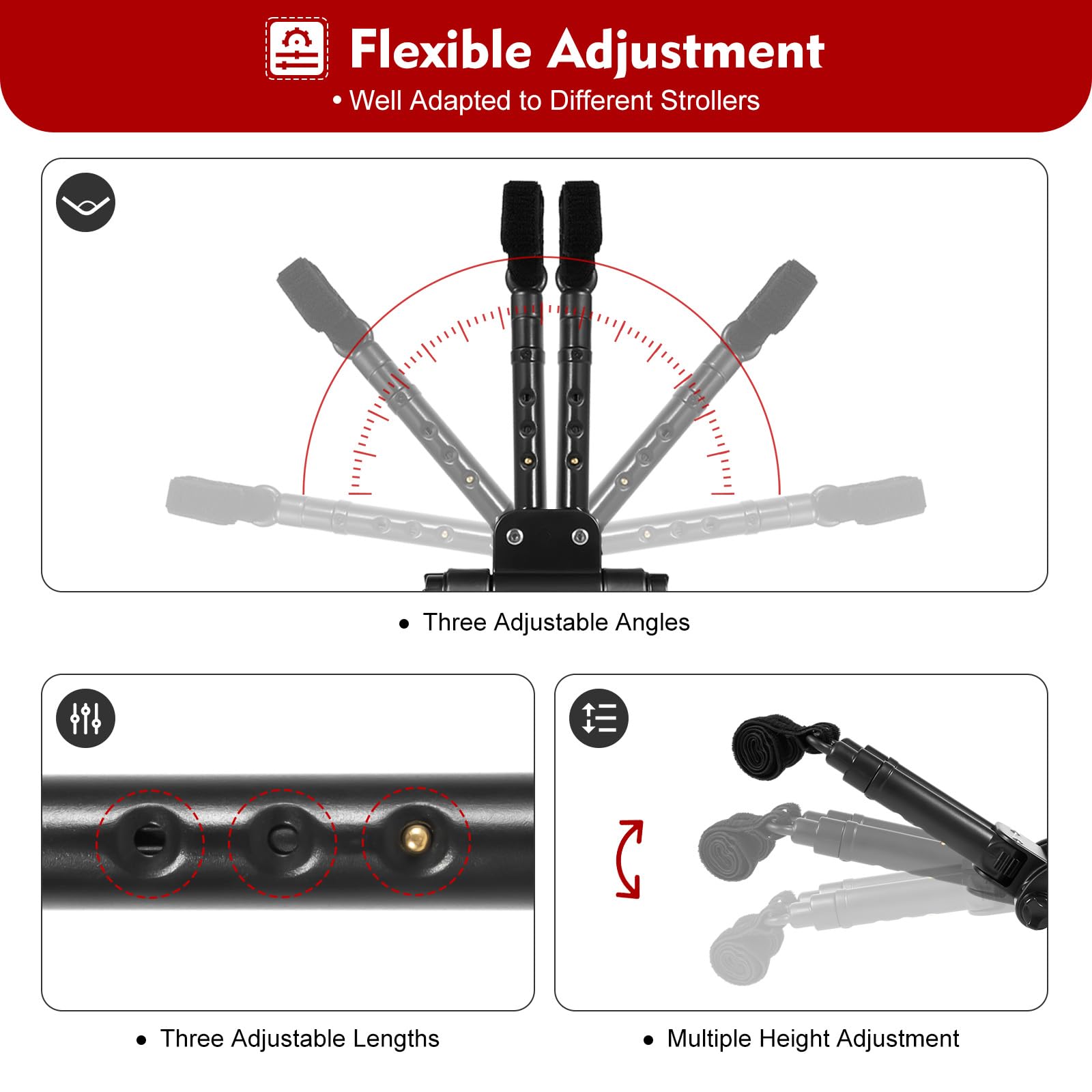 Flexible Adjustment

• Well Adapted to Different Strollers

• Three Adjustable Angles

• Three Adjustable Lengths

• Multiple Height Adjustment