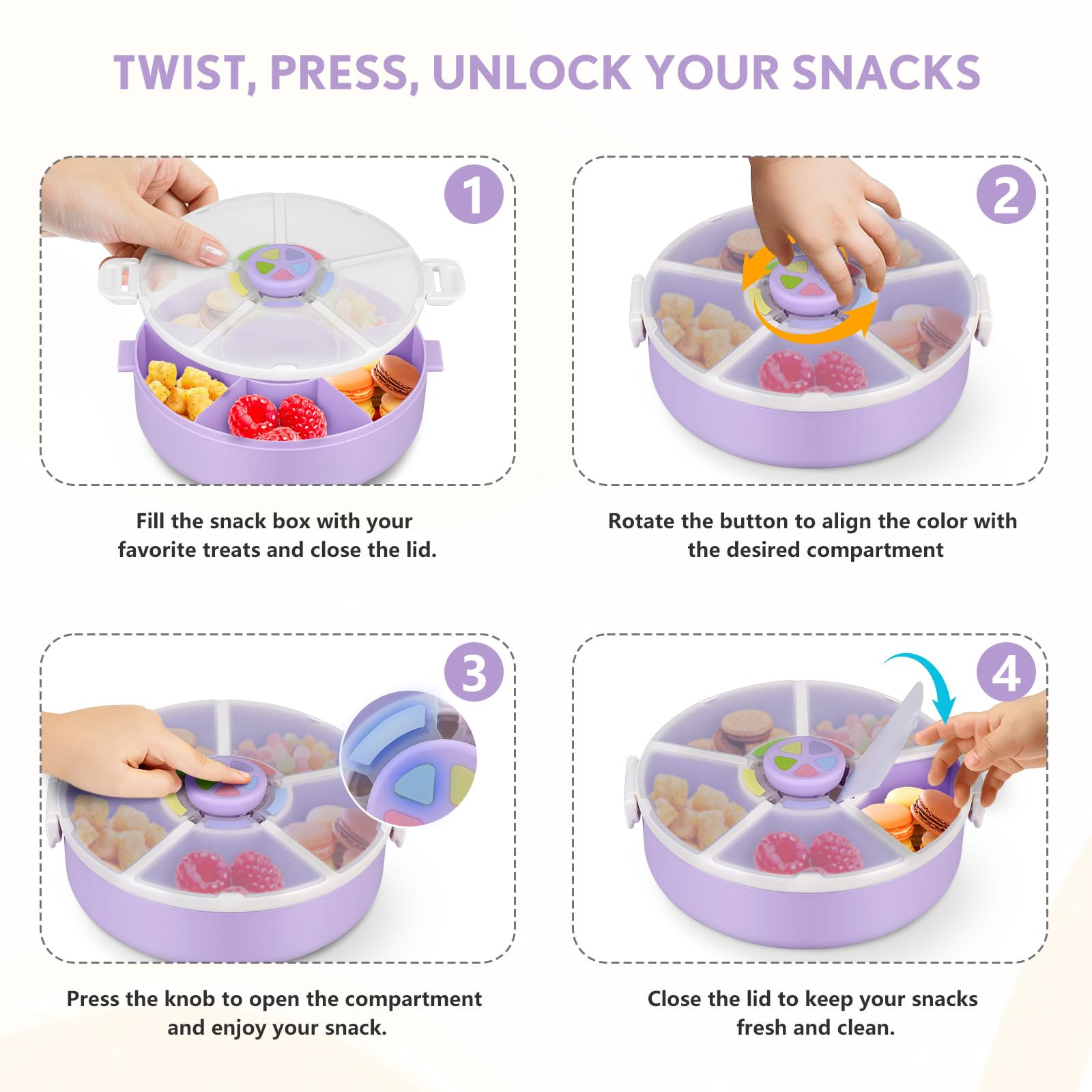 TWIST, PRESS, UNLOCK YOUR SNACKS

1

Fill the snack box with your favorite treats and close the lid.

2

Rotate the button to align the color with the desired compartment

3

Press the knob to open the compartment and enjoy your snack.

4

Close the lid to keep your snacks fresh and clean.